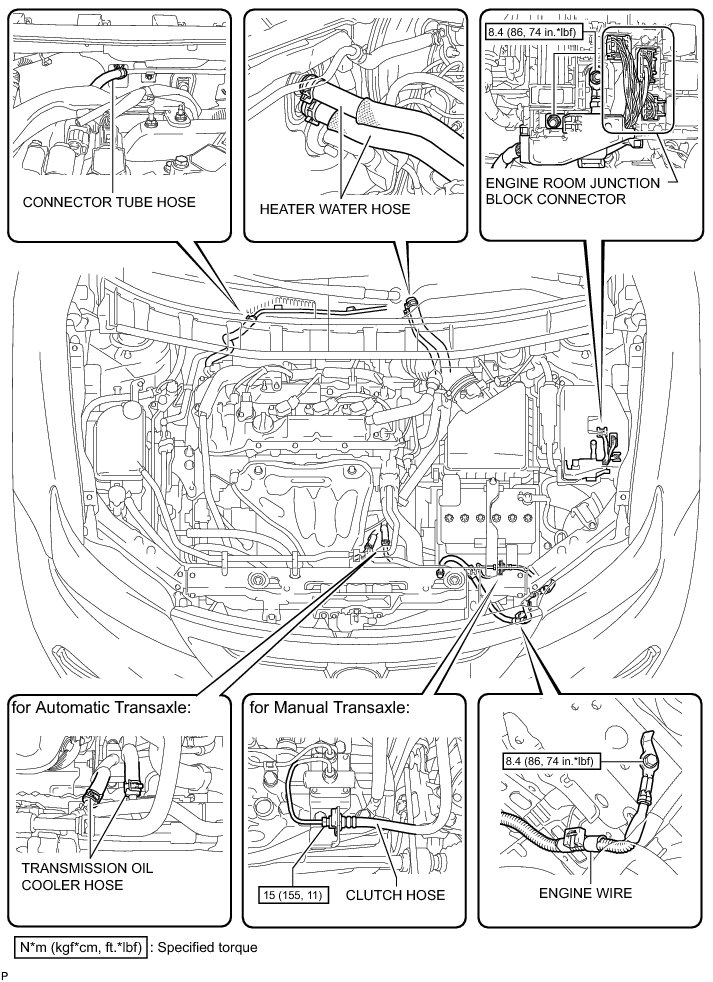 CONNECTOR TUBE HOSE

HEATER WATER HOSE

8.4 (86, 74 in.*lbf)

ENGINE ROOM JUNCTION BLOCK CONNECTOR

for Automatic Transaxle:

TRANSMISSION OIL COOLER HOSE

for Manual Transaxle:

15 (155, 11)

CLUTCH HOSE

8.4 (86, 74 in.*lbf)

ENGINE WIRE

N*m (kgf*cm, ft.*lbf) : Specified torque

P