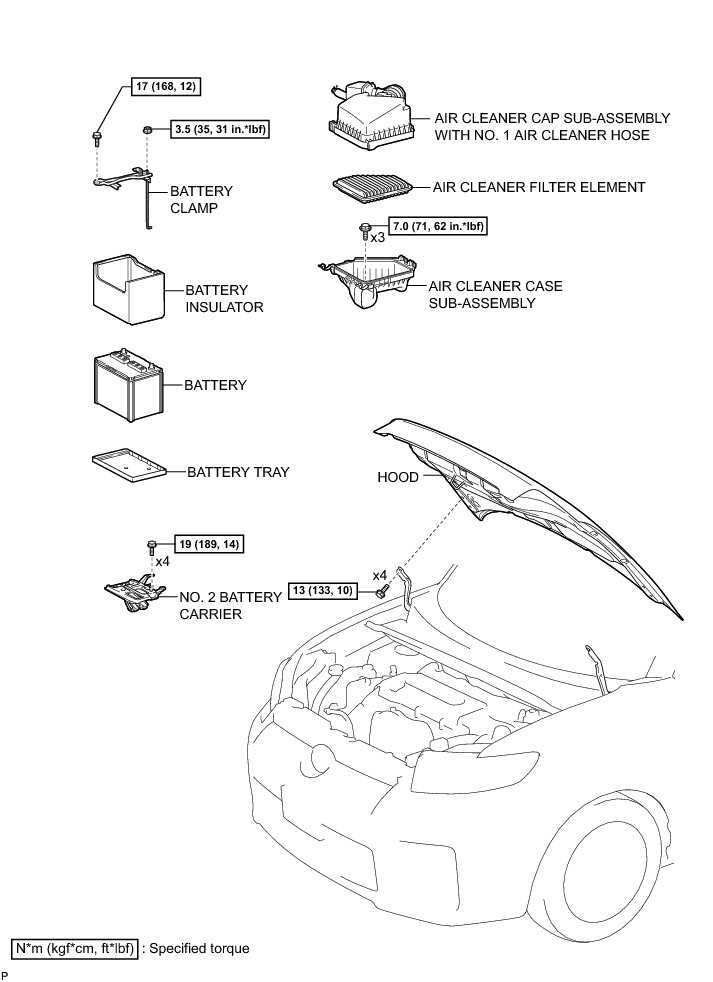 17 (168, 12)

3.5 (35, 31 in.*lbf)

BATTERY CLAMP

BATTERY INSULATOR

BATTERY

BATTERY TRAY

19 (189, 14)

x4

NO. 2 BATTERY CARRIER

AIR CLEANER CAP SUB-ASSEMBLY WITH NO. 1 AIR CLEANER HOSE

AIR CLEANER FILTER ELEMENT

7.0 (71, 62 in.*lbf)

x3

AIR CLEANER CASE SUB-ASSEMBLY

HOOD

x4

13 (133, 10)

N*m (kgf*cm, ft*lbf) : Specified torque

P