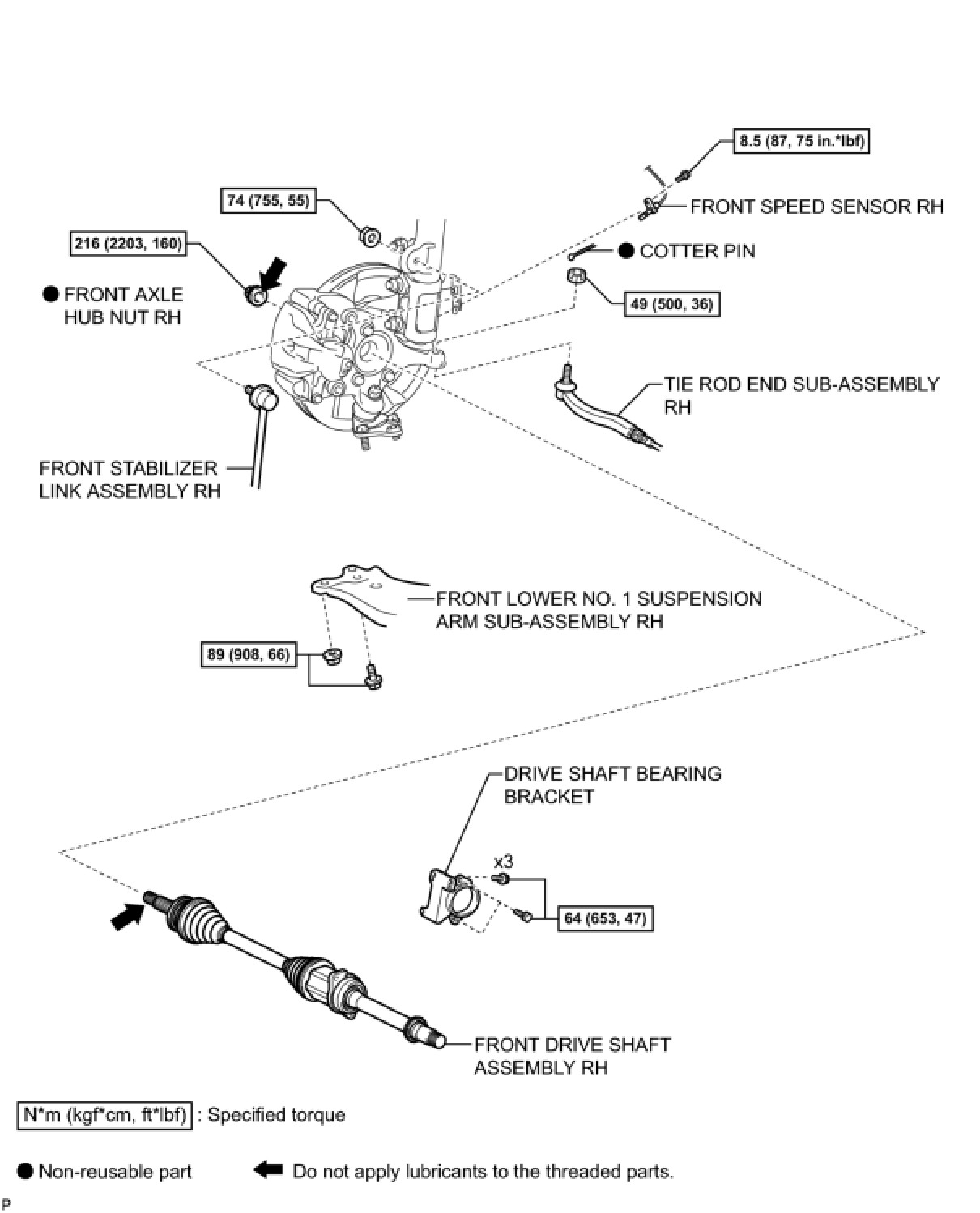 8.5 (87, 75 in.*lbf)

74 (755, 55)

FRONT SPEED SENSOR RH

216 (2203, 160)

● COTTER PIN

● FRONT AXLE HUB NUT RH

49 (500, 36)

TIE ROD END SUB-ASSEMBLY RH

FRONT STABILIZER LINK ASSEMBLY RH

FRONT LOWER NO. 1 SUSPENSION ARM SUB-ASSEMBLY RH

89 (908, 66)

DRIVE SHAFT BEARING BRACKET

x3

64 (653, 47)

FRONT DRIVE SHAFT ASSEMBLY RH

N*m (kgf*cm, ft*lbf) : Specified torque

● Non-reusable part

Do not apply lubricants to the threaded parts.

P