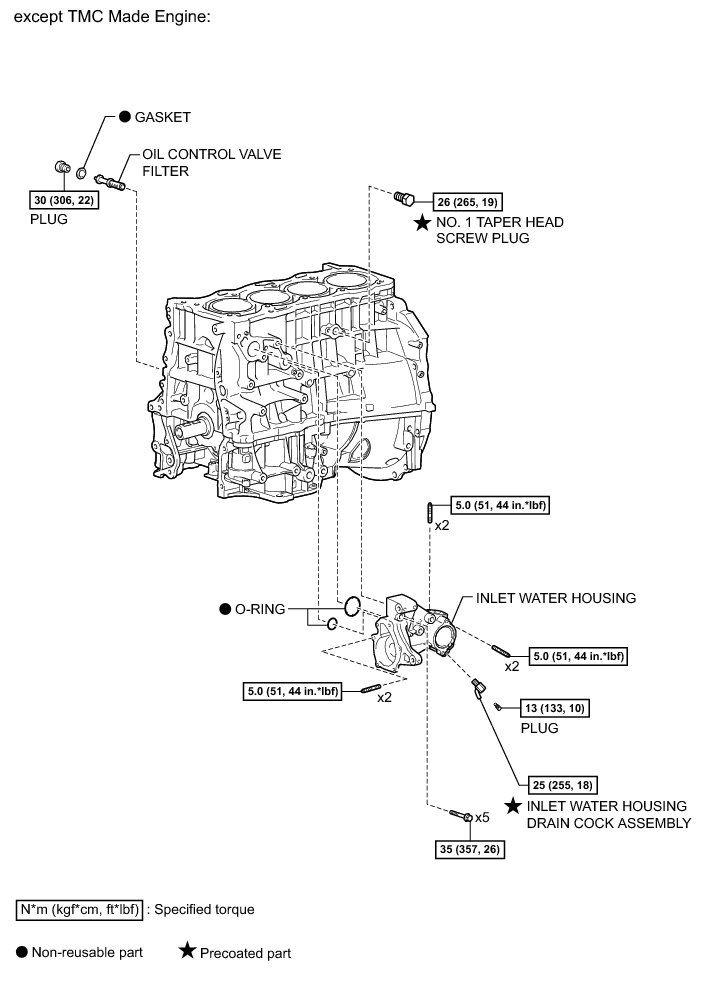 except TMC Made Engine:

● GASKET

OIL CONTROL VALVE FILTER

30 (306, 22)

PLUG

26 (265, 19)

★ NO. 1 TAPER HEAD SCREW PLUG

5.0 (51, 44 in.*lbf)

x2

● O-RING

INLET WATER HOUSING

x2

5.0 (51, 44 in.*lbf)

5.0 (51, 44 in.*lbf)

x2

13 (133, 10)

PLUG

25 (255, 18)

★ INLET WATER HOUSING DRAIN COCK ASSEMBLY

x5

35 (357, 26)

N*m (kgf*cm, ft*lbf) : Specified torque

● Non-reusable part ★ Precoated part