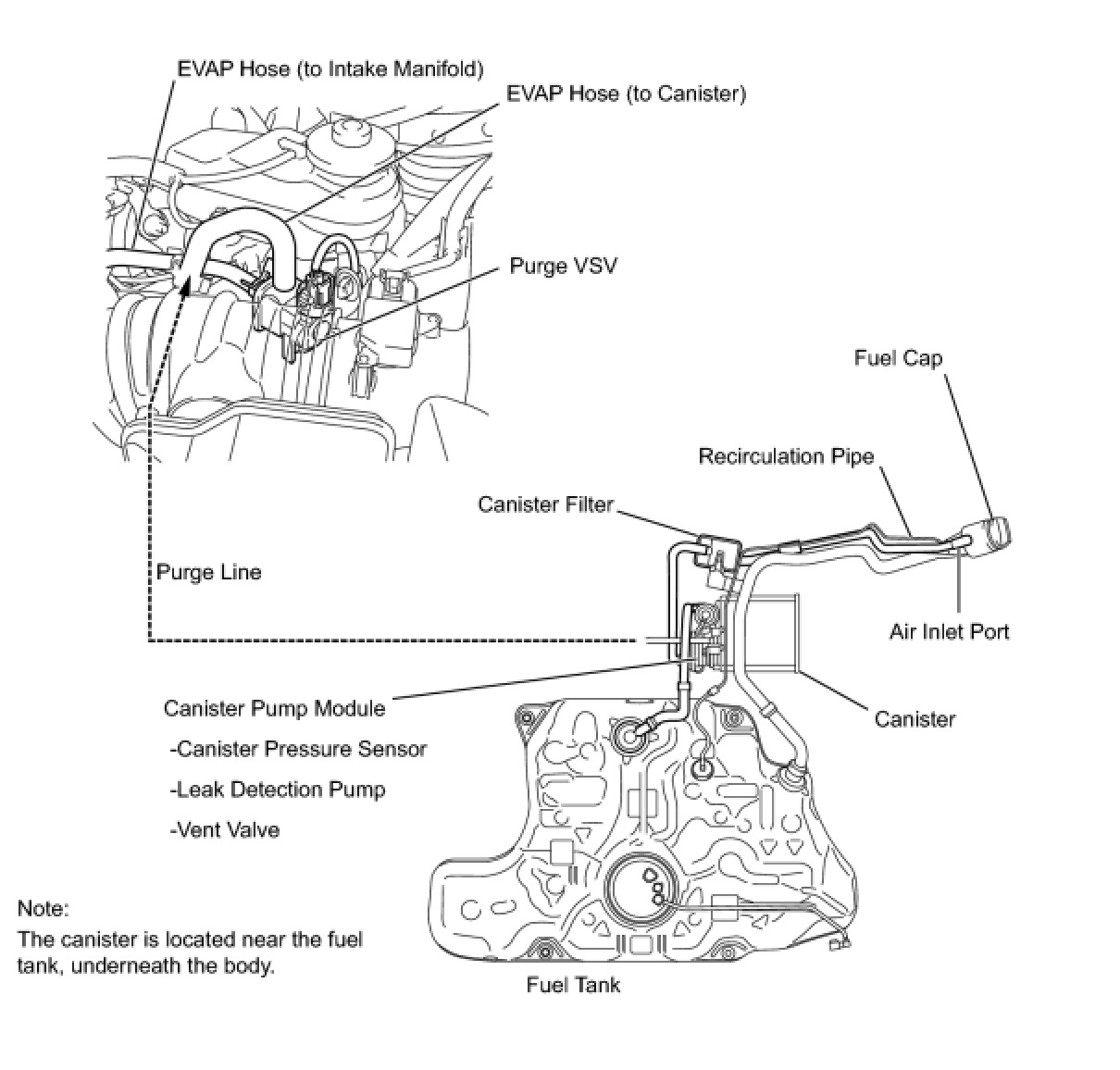 EVAP Hose (to Intake Manifold)

EVAP Hose (to Canister)

Purge VSV

Fuel Cap

Recirculation Pipe

Canister Filter

Purge Line

Air Inlet Port

Canister Pump Module

-Canister Pressure Sensor

-Leak Detection Pump

-Vent Valve

Canister

Note:
The canister is located near the fuel tank, underneath the body.

Fuel Tank