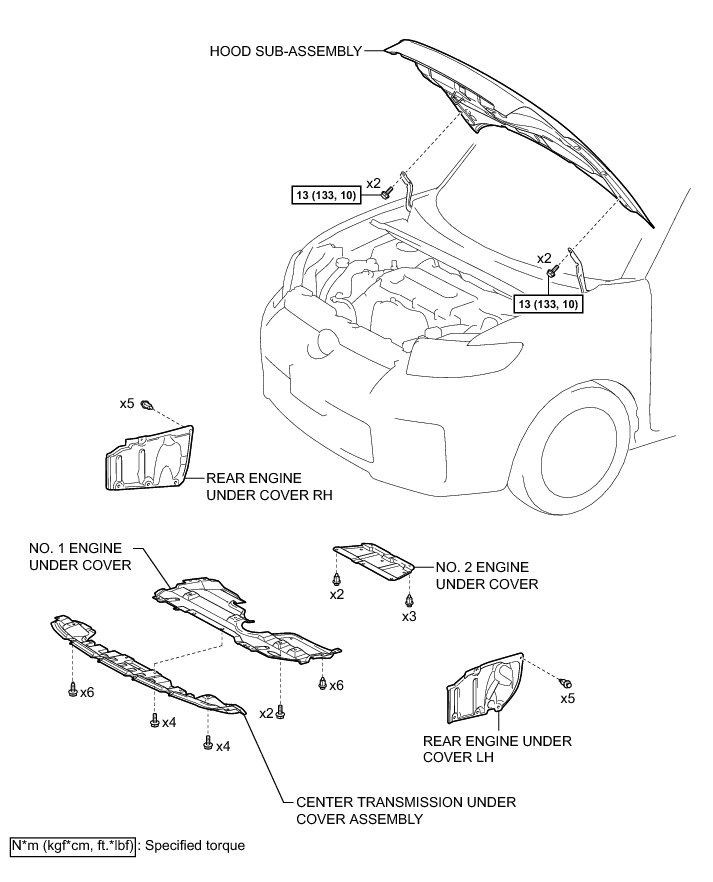 HOOD SUB-ASSEMBLY

x2

13 (133, 10)

x2

13 (133, 10)

x5

REAR ENGINE UNDER COVER RH

NO. 1 ENGINE UNDER COVER

NO. 2 ENGINE UNDER COVER

x2

x3

x6

x6

x4

x2

x4

x5

REAR ENGINE UNDER COVER LH

CENTER TRANSMISSION UNDER COVER ASSEMBLY

N*m (kgf*cm, ft.*lbf) : Specified torque