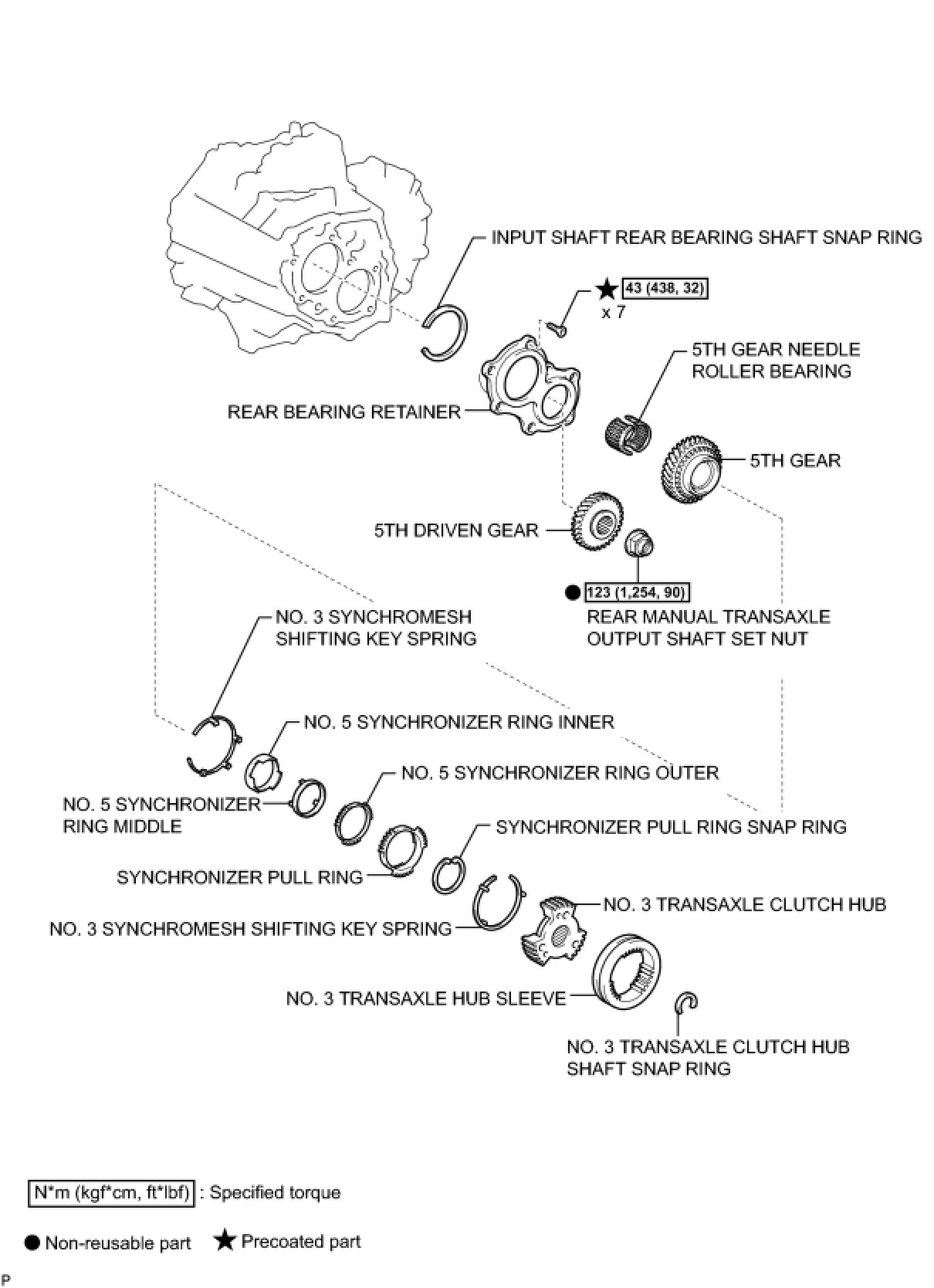 INPUT SHAFT REAR BEARING SHAFT SNAP RING

★ 43 (438, 32)
x 7

5TH GEAR NEEDLE ROLLER BEARING

REAR BEARING RETAINER

5TH GEAR

5TH DRIVEN GEAR

● 123 (1,254, 90)

REAR MANUAL TRANSAXLE OUTPUT SHAFT SET NUT

NO. 3 SYNCHROMESH SHIFTING KEY SPRING

NO. 5 SYNCHRONIZER RING INNER

NO. 5 SYNCHRONIZER RING OUTER

NO. 5 SYNCHRONIZER RING MIDDLE

SYNCHRONIZER PULL RING SNAP RING

SYNCHRONIZER PULL RING

NO. 3 TRANSAXLE CLUTCH HUB

NO. 3 SYNCHROMESH SHIFTING KEY SPRING

NO. 3 TRANSAXLE HUB SLEEVE

NO. 3 TRANSAXLE CLUTCH HUB SHAFT SNAP RING

N*m (kgf*cm, ft*lbf) : Specified torque

● Non-reusable part ★ Precoated part

P