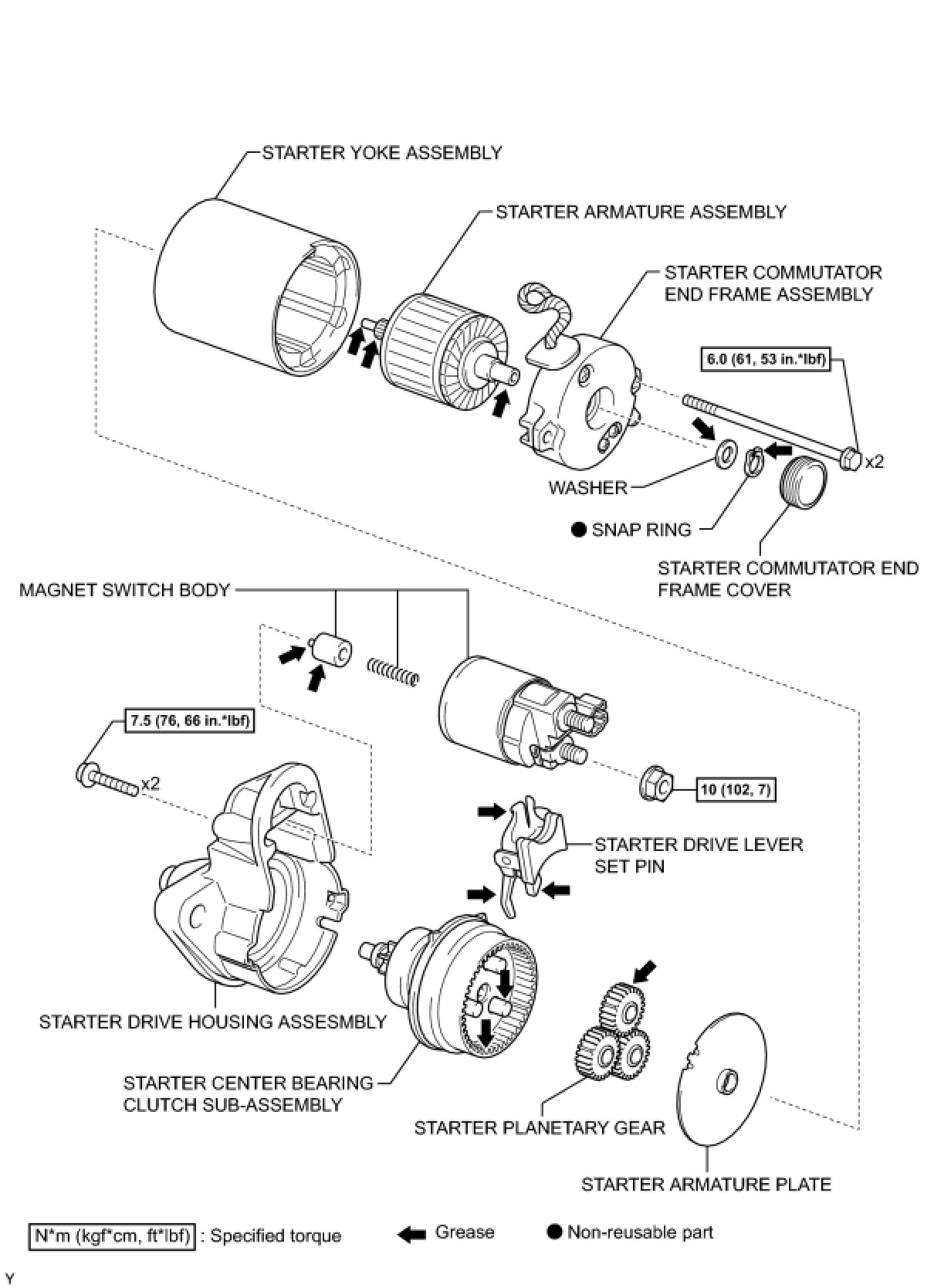 STARTER YOKE ASSEMBLY

STARTER ARMATURE ASSEMBLY

STARTER COMMUTATOR END FRAME ASSEMBLY

6.0 (61, 53 in.*lbf)

x2

WASHER

● SNAP RING

STARTER COMMUTATOR END FRAME COVER

MAGNET SWITCH BODY

7.5 (76, 66 in.*lbf)

x2

10 (102, 7)

STARTER DRIVE LEVER SET PIN

STARTER DRIVE HOUSING ASSESMBLY

STARTER CENTER BEARING CLUTCH SUB-ASSEMBLY

STARTER PLANETARY GEAR

STARTER ARMATURE PLATE

N*m (kgf*cm, ft*lbf) : Specified torque

Grease

● Non-reusable part

Y