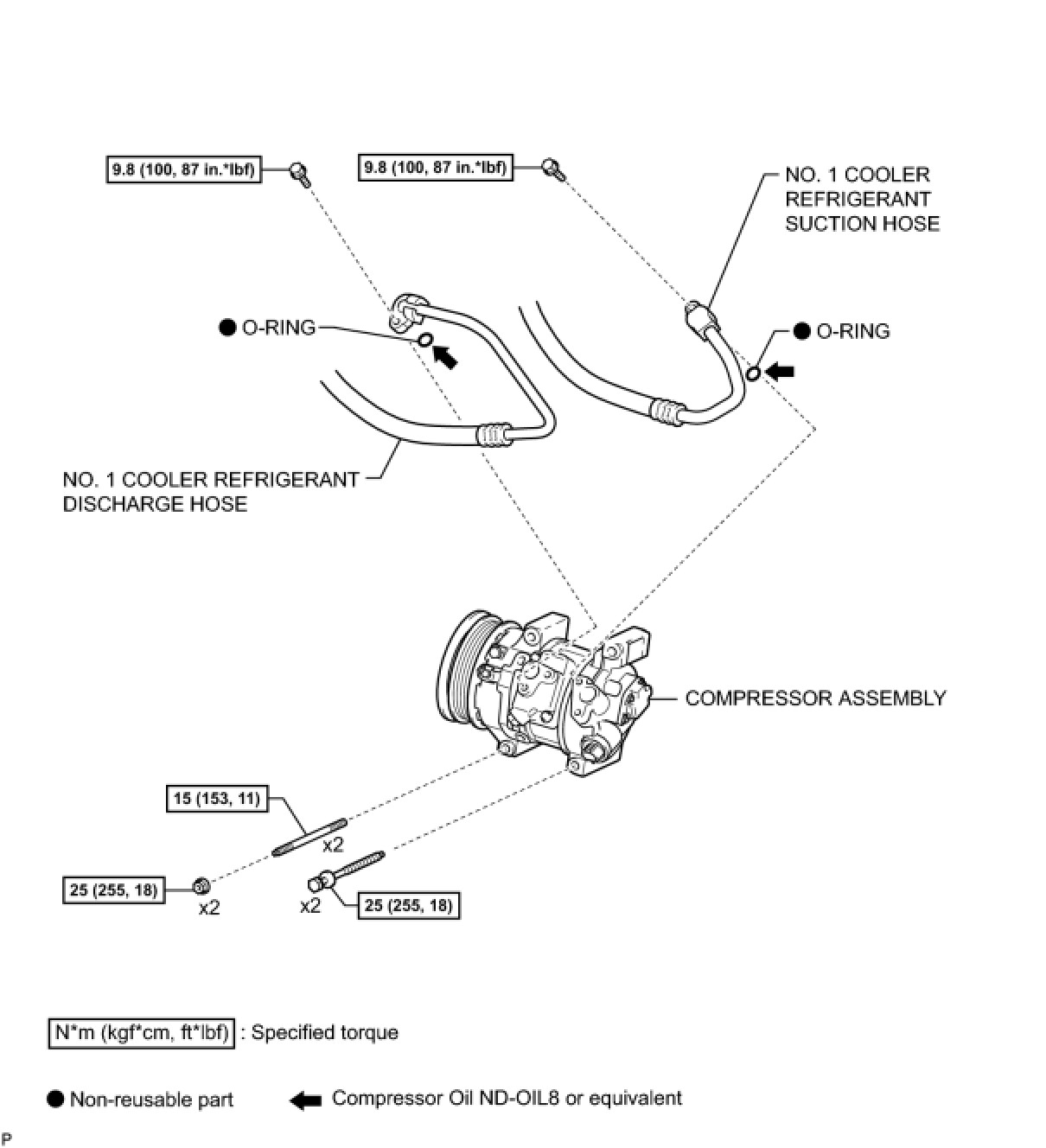 9.8 (100, 87 in.*lbf)

9.8 (100, 87 in.*lbf)

NO. 1 COOLER REFRIGERANT SUCTION HOSE

● O-RING

● O-RING

NO. 1 COOLER REFRIGERANT DISCHARGE HOSE

COMPRESSOR ASSEMBLY

15 (153, 11)

x2

25 (255, 18)

x2

x2

25 (255, 18)

N*m (kgf*cm, ft*lbf) : Specified torque

● Non-reusable part

Compressor Oil ND-OIL8 or equivalent

P