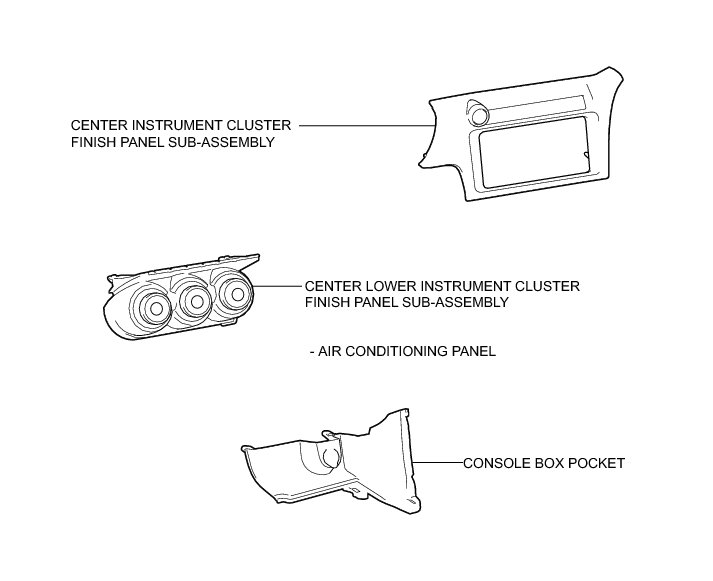 CENTER INSTRUMENT CLUSTER FINISH PANEL SUB-ASSEMBLY

CENTER LOWER INSTRUMENT CLUSTER FINISH PANEL SUB-ASSEMBLY

- AIR CONDITIONING PANEL

CONSOLE BOX POCKET