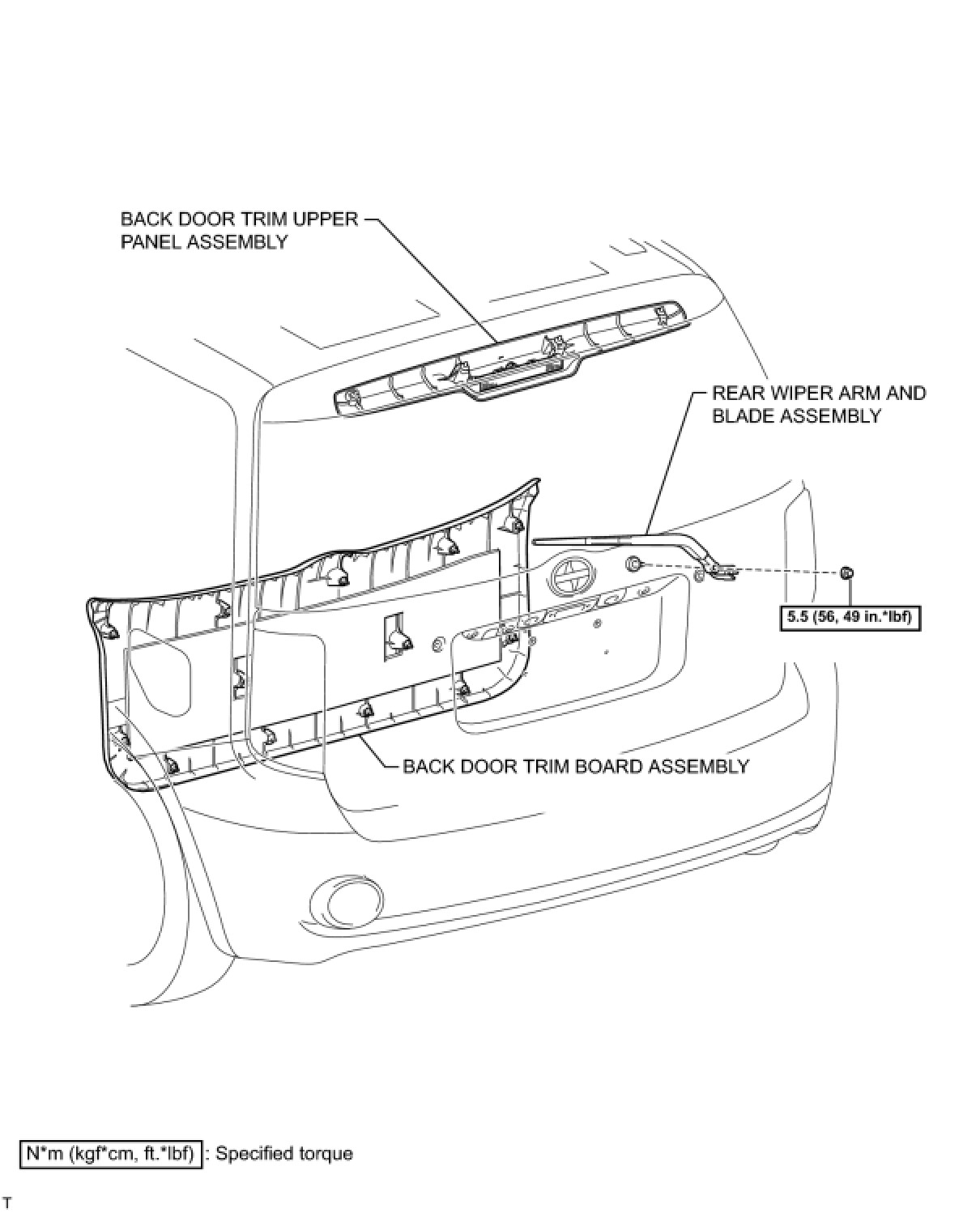 BACK DOOR TRIM UPPER PANEL ASSEMBLY

REAR WIPER ARM AND BLADE ASSEMBLY

5.5 (56, 49 in.*lbf)

BACK DOOR TRIM BOARD ASSEMBLY

N*m (kgf*cm, ft.*lbf) : Specified torque

T