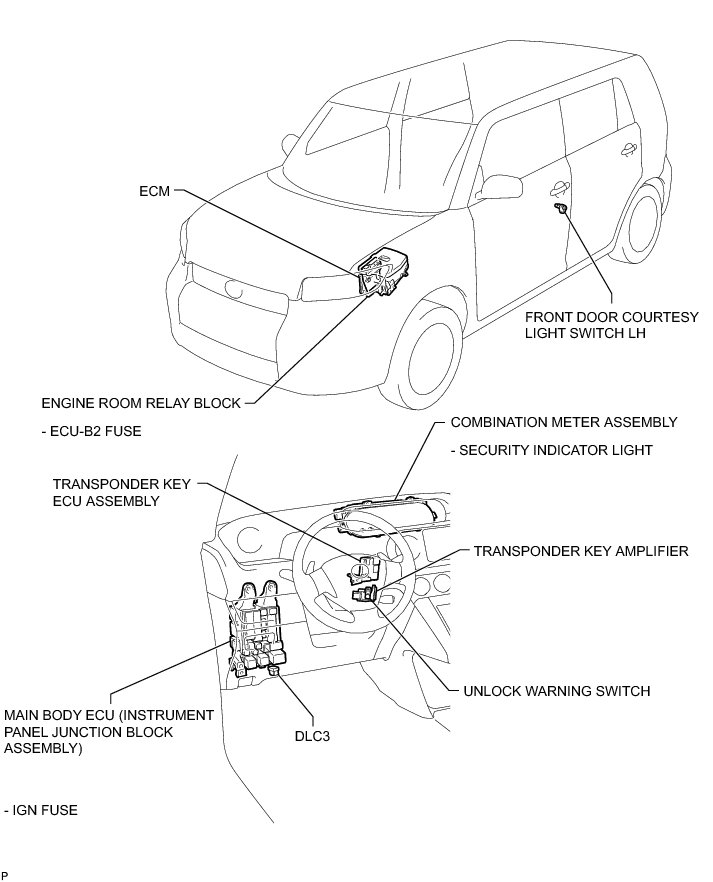 ECM

FRONT DOOR COURTESY LIGHT SWITCH LH

ENGINE ROOM RELAY BLOCK

- ECU-B2 FUSE

COMBINATION METER ASSEMBLY

- SECURITY INDICATOR LIGHT

TRANSPONDER KEY ECU ASSEMBLY

TRANSPONDER KEY AMPLIFIER

UNLOCK WARNING SWITCH

MAIN BODY ECU (INSTRUMENT PANEL JUNCTION BLOCK ASSEMBLY)

DLC3

- IGN FUSE

P