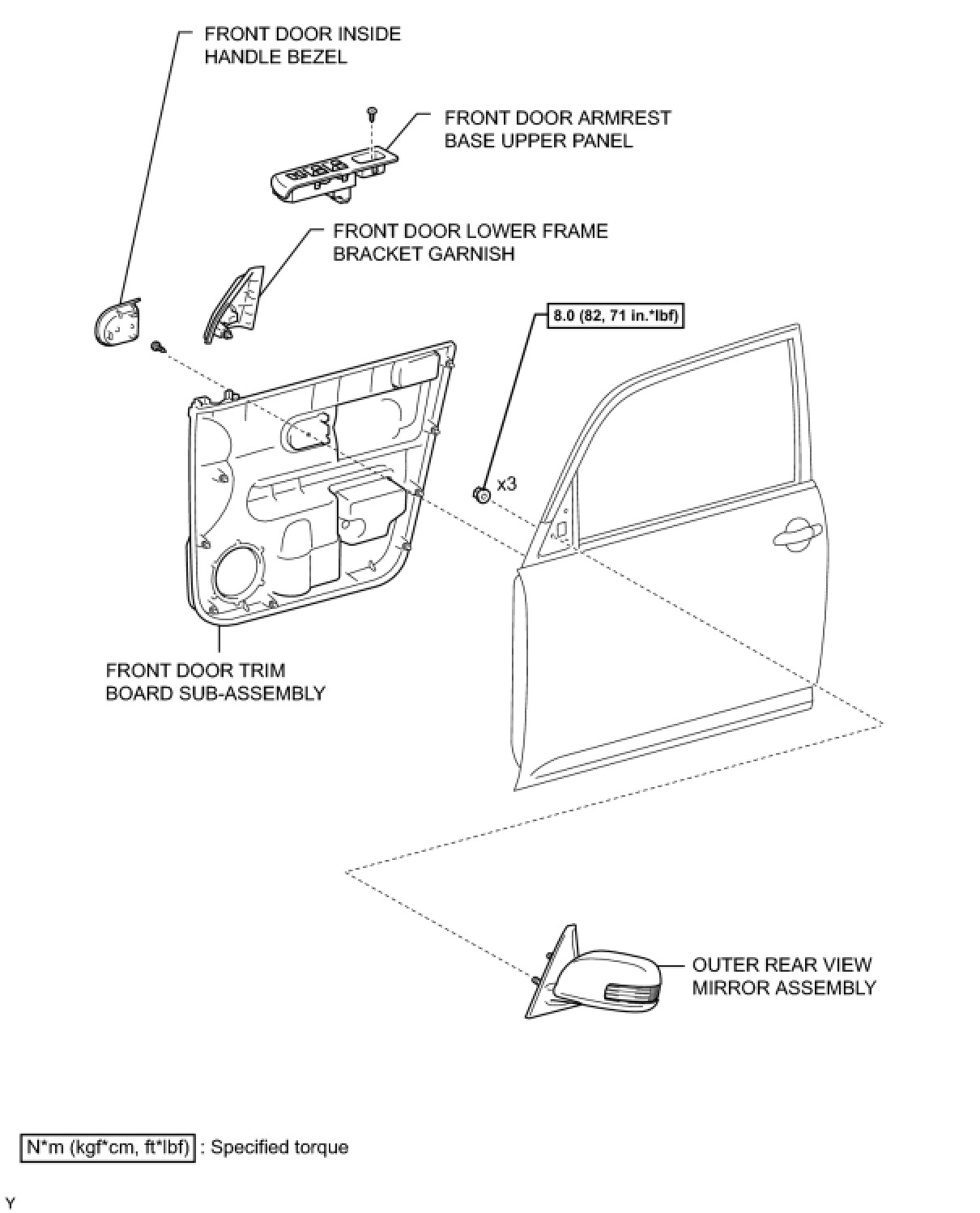 FRONT DOOR INSIDE HANDLE BEZEL

FRONT DOOR ARMREST BASE UPPER PANEL

FRONT DOOR LOWER FRAME BRACKET GARNISH

8.0 (82, 71 in.*lbf)

x3

FRONT DOOR TRIM BOARD SUB-ASSEMBLY

OUTER REAR VIEW MIRROR ASSEMBLY

N*m (kgf*cm, ft*lbf) : Specified torque

Y