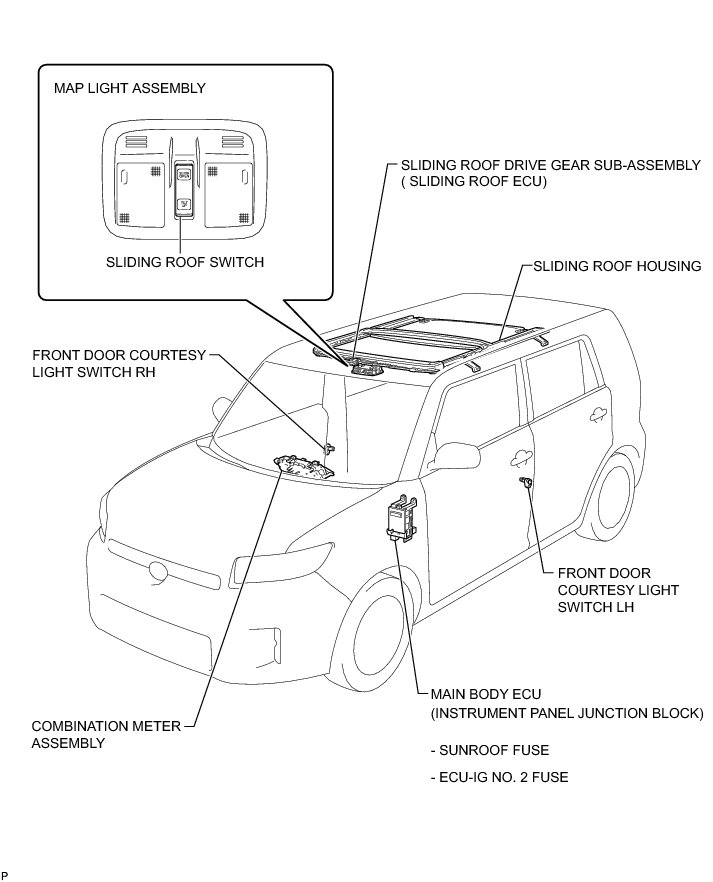 MAP LIGHT ASSEMBLY

SLIDING ROOF SWITCH

SLIDING ROOF DRIVE GEAR SUB-ASSEMBLY ( SLIDING ROOF ECU)

SLIDING ROOF HOUSING

FRONT DOOR COURTESY LIGHT SWITCH RH

FRONT DOOR COURTESY LIGHT SWITCH LH

MAIN BODY ECU (INSTRUMENT PANEL JUNCTION BLOCK)

- SUNROOF FUSE

- ECU-IG NO. 2 FUSE

COMBINATION METER ASSEMBLY

P