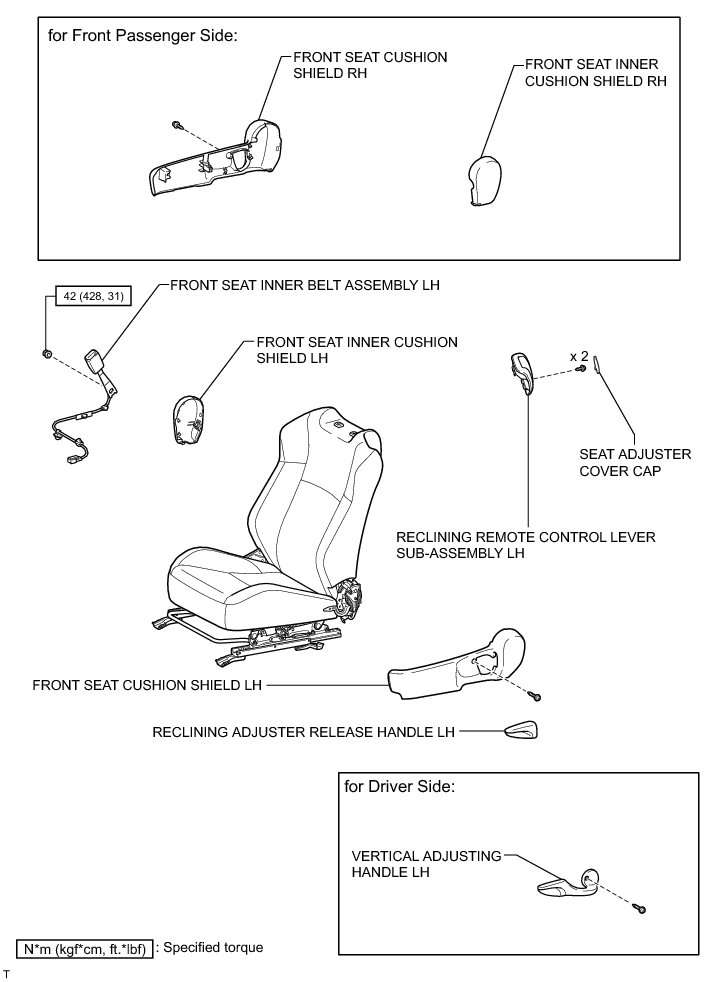 for Front Passenger Side:

FRONT SEAT CUSHION SHIELD RH

FRONT SEAT INNER CUSHION SHIELD RH

42 (428, 31)

FRONT SEAT INNER BELT ASSEMBLY LH

FRONT SEAT INNER CUSHION SHIELD LH

x 2

SEAT ADJUSTER COVER CAP

RECLINING REMOTE CONTROL LEVER SUB-ASSEMBLY LH

FRONT SEAT CUSHION SHIELD LH

RECLINING ADJUSTER RELEASE HANDLE LH

for Driver Side:

VERTICAL ADJUSTING HANDLE LH

N*m (kgf*cm, ft.*lbf) : Specified torque

T