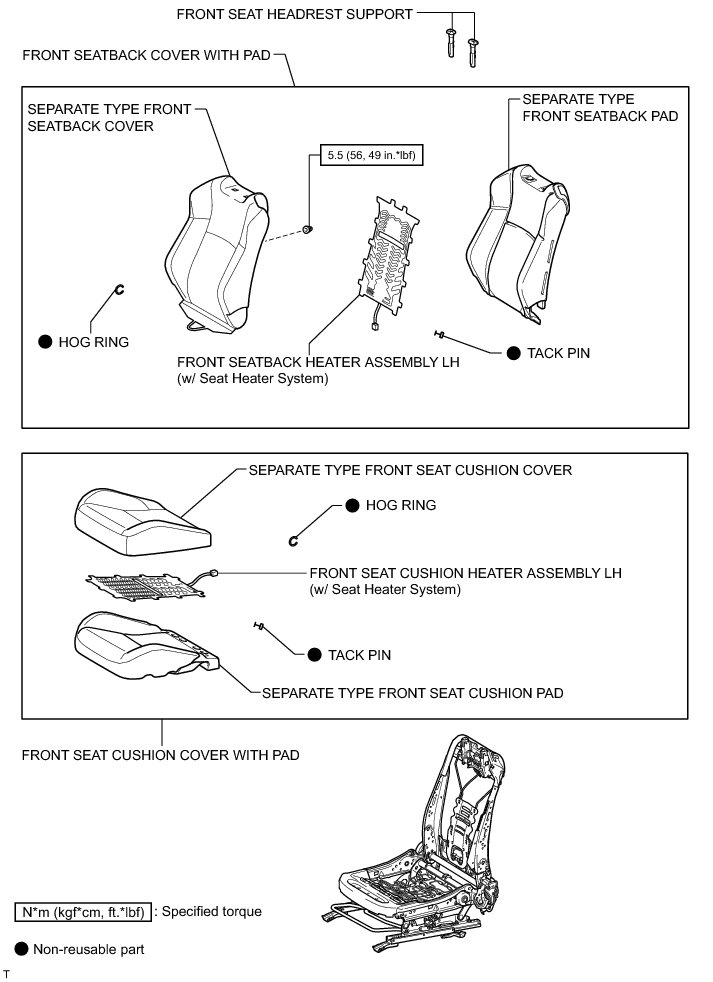 FRONT SEAT HEADREST SUPPORT

FRONT SEATBACK COVER WITH PAD

SEPARATE TYPE FRONT SEATBACK COVER

SEPARATE TYPE FRONT SEATBACK PAD

5.5 (56, 49 in.*lbf)

● HOG RING

FRONT SEATBACK HEATER ASSEMBLY LH (w/ Seat Heater System)

● TACK PIN

SEPARATE TYPE FRONT SEAT CUSHION COVER

● HOG RING

FRONT SEAT CUSHION HEATER ASSEMBLY LH (w/ Seat Heater System)

● TACK PIN

SEPARATE TYPE FRONT SEAT CUSHION PAD

FRONT SEAT CUSHION COVER WITH PAD

N*m (kgf*cm, ft.*lbf) : Specified torque

● Non-reusable part

T