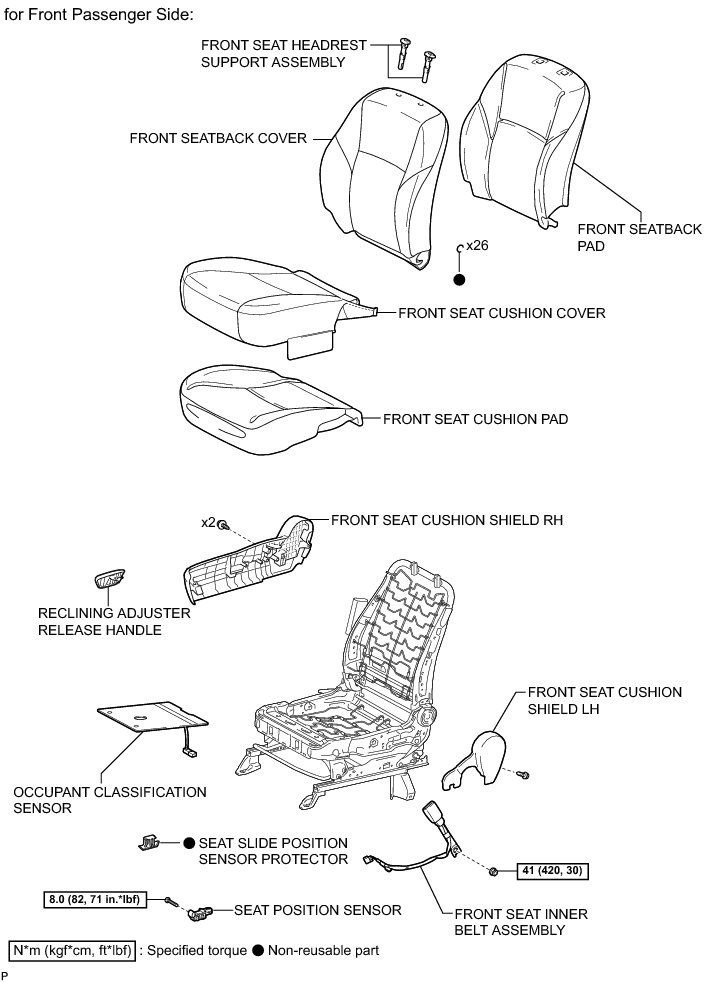 for Front Passenger Side:

FRONT SEAT HEADREST SUPPORT ASSEMBLY

FRONT SEATBACK COVER

FRONT SEATBACK PAD

x26

FRONT SEAT CUSHION COVER

FRONT SEAT CUSHION PAD

x2

FRONT SEAT CUSHION SHIELD RH

RECLINING ADJUSTER RELEASE HANDLE

FRONT SEAT CUSHION SHIELD LH

OCCUPANT CLASSIFICATION SENSOR

SEAT SLIDE POSITION SENSOR PROTECTOR

41 (420, 30)

8.0 (82, 71 in.*lbf)

SEAT POSITION SENSOR

FRONT SEAT INNER BELT ASSEMBLY

N*m (kgf*cm, ft*lbf) : Specified torque ● Non-reusable part

P