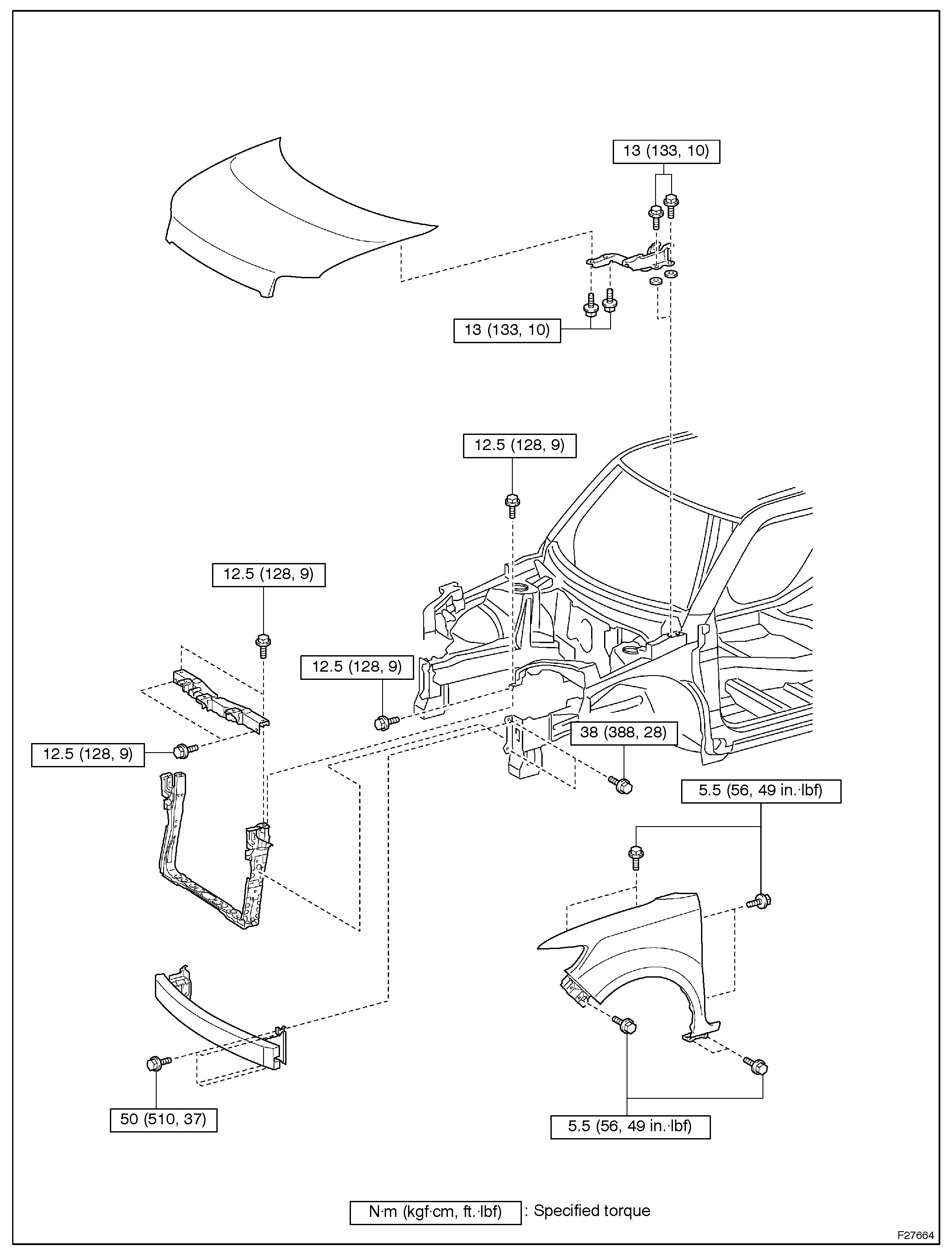 13 (133, 10)

13 (133, 10)

12.5 (128, 9)

12.5 (128, 9)

12.5 (128, 9)

12.5 (128, 9)

38 (388, 28)

5.5 (56, 49 in.·lbf)

50 (510, 37)

5.5 (56, 49 in.·lbf)

N·m (kgf·cm, ft.·lbf) : Specified torque

F27664