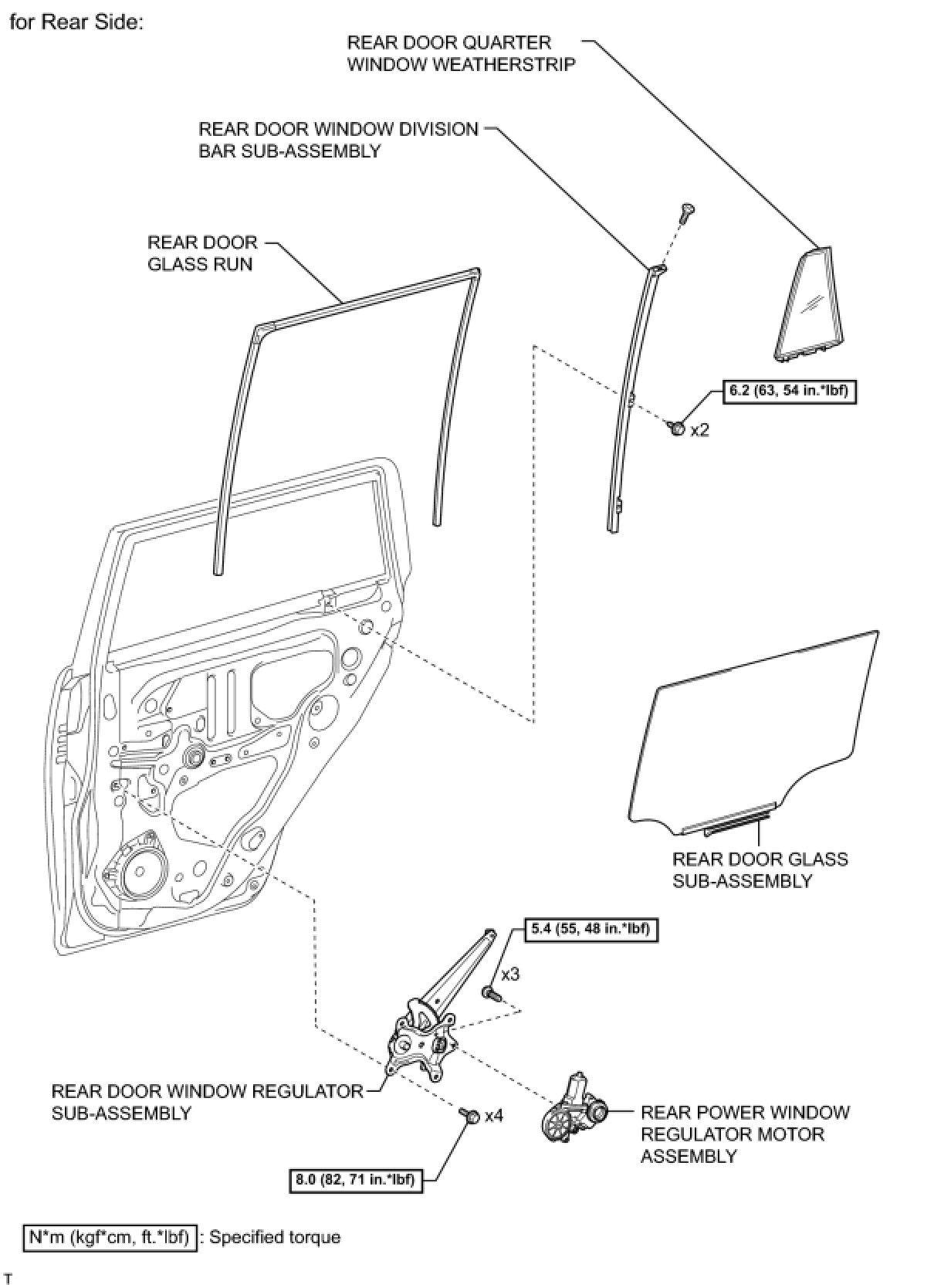 for Rear Side:

REAR DOOR QUARTER WINDOW WEATHERSTRIP

REAR DOOR WINDOW DIVISION BAR SUB-ASSEMBLY

REAR DOOR GLASS RUN

6.2 (63, 54 in.*lbf)

x2

REAR DOOR GLASS SUB-ASSEMBLY

5.4 (55, 48 in.*lbf)

x3

REAR DOOR WINDOW REGULATOR SUB-ASSEMBLY

x4

REAR POWER WINDOW REGULATOR MOTOR ASSEMBLY

8.0 (82, 71 in.*lbf)

N*m (kgf*cm, ft.*lbf) : Specified torque

T