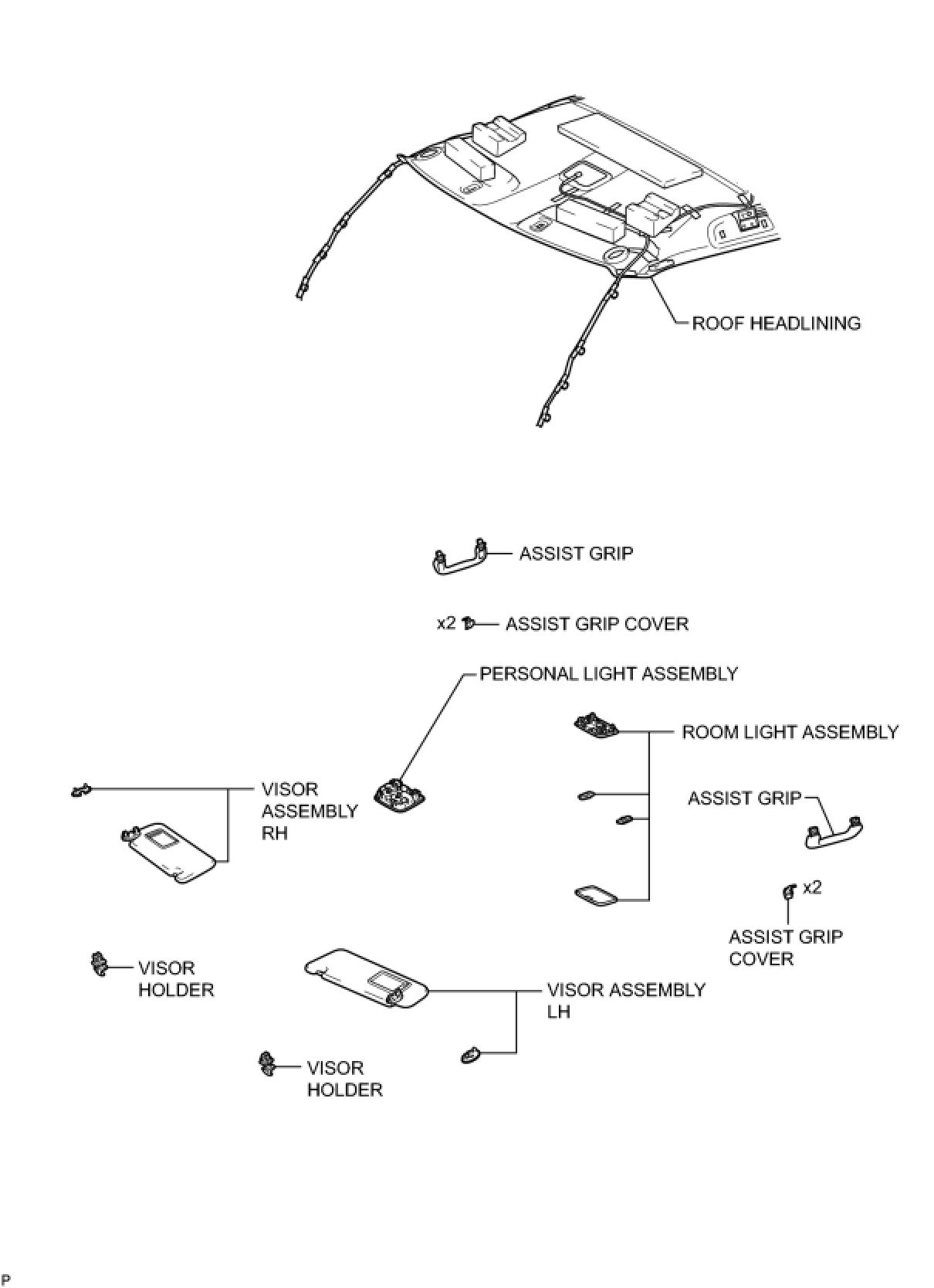 ROOF HEADLINING

ASSIST GRIP

x2 ASSIST GRIP COVER

PERSONAL LIGHT ASSEMBLY

ROOM LIGHT ASSEMBLY

VISOR ASSEMBLY RH

ASSIST GRIP

x2

ASSIST GRIP COVER

VISOR HOLDER

VISOR ASSEMBLY LH

VISOR HOLDER

P