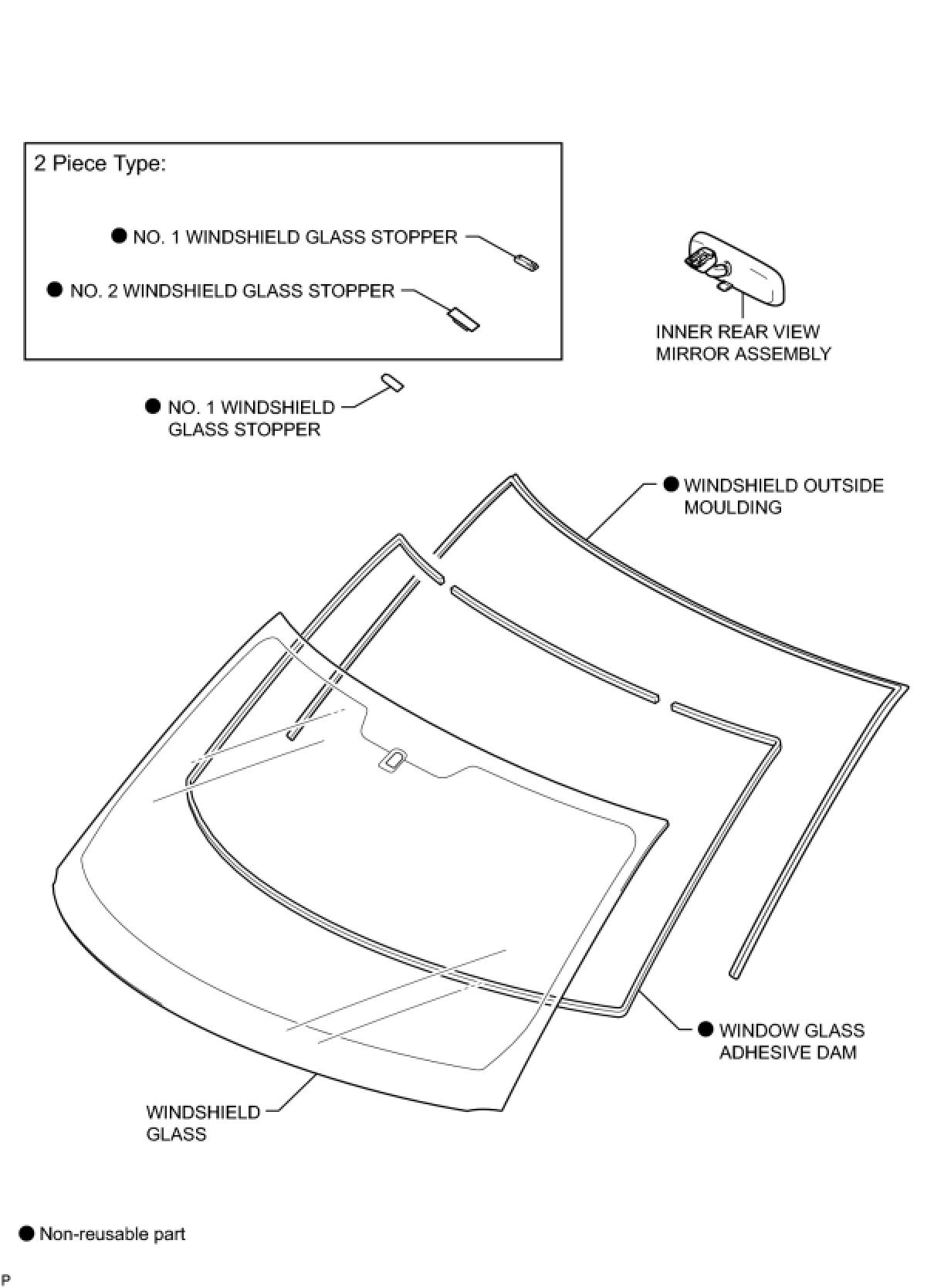 2 Piece Type:

● NO. 1 WINDSHIELD GLASS STOPPER

● NO. 2 WINDSHIELD GLASS STOPPER

INNER REAR VIEW MIRROR ASSEMBLY

● NO. 1 WINDSHIELD GLASS STOPPER

● WINDSHIELD OUTSIDE MOULDING

● WINDOW GLASS ADHESIVE DAM

WINDSHIELD GLASS

● Non-reusable part

P