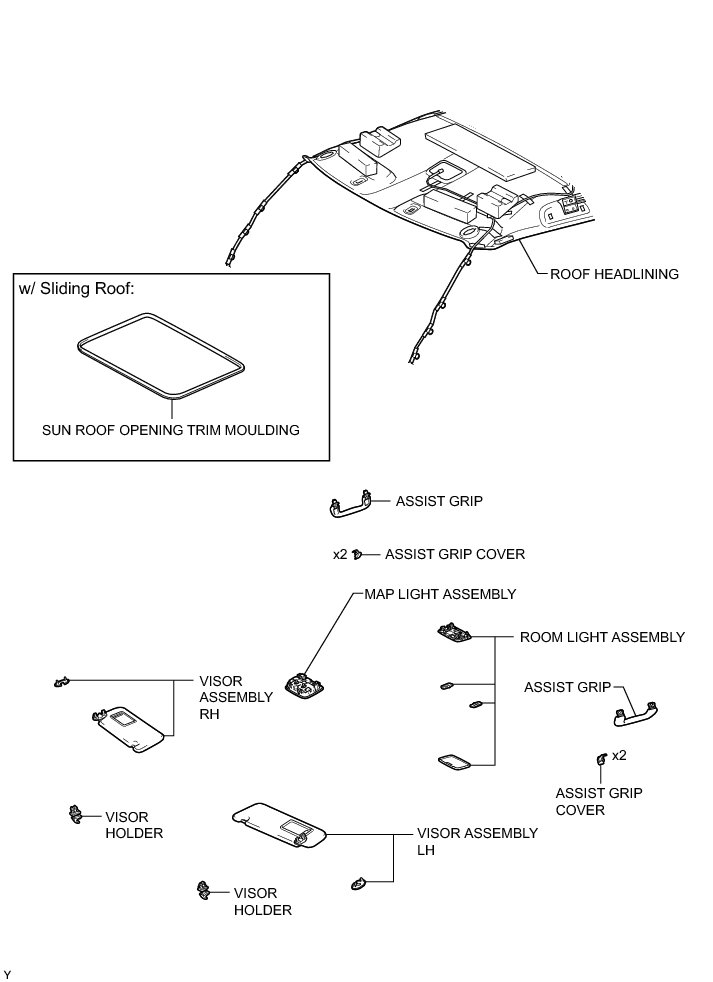 ROOF HEADLINING

w/ Sliding Roof:

SUN ROOF OPENING TRIM MOULDING

ASSIST GRIP

x2 ASSIST GRIP COVER

MAP LIGHT ASSEMBLY

ROOM LIGHT ASSEMBLY

VISOR ASSEMBLY RH

ASSIST GRIP

x2

ASSIST GRIP COVER

VISOR HOLDER

VISOR ASSEMBLY LH

VISOR HOLDER

Y