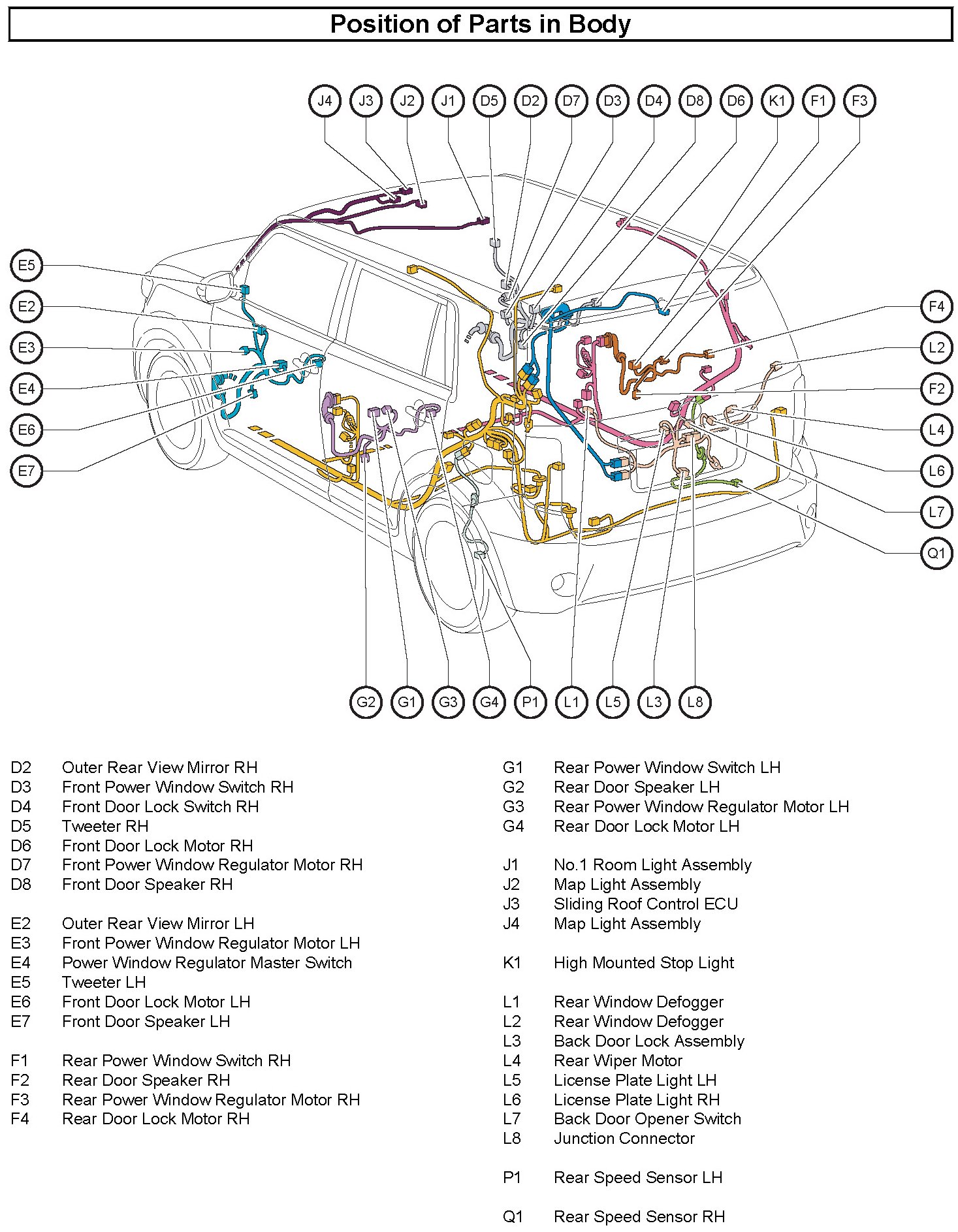 Position of Parts in Body

J4 J3 J2 J1 D5 D2 D7 D3 D4 D8 D6 K1 F1 F3

E5
E2
E3
E4
E6
E7

F4
L2
F2
L4
L6
L7
Q1

G2 G1 G3 G4 P1 L1 L5 L3 L8

D2 Outer Rear View Mirror RH
D3 Front Power Window Switch RH
D4 Front Door Lock Switch RH
D5 Tweeter RH
D6 Front Door Lock Motor RH
D7 Front Power Window Regulator Motor RH
D8 Front Door Speaker RH

E2 Outer Rear View Mirror LH
E3 Front Power Window Regulator Motor LH
E4 Power Window Regulator Master Switch
E5 Tweeter LH
E6 Front Door Lock Motor LH
E7 Front Door Speaker LH

F1 Rear Power Window Switch RH
F2 Rear Door Speaker RH
F3 Rear Power Window Regulator Motor RH
F4 Rear Door Lock Motor RH

G1 Rear Power Window Switch LH
G2 Rear Door Speaker LH
G3 Rear Power Window Regulator Motor LH
G4 Rear Door Lock Motor LH

J1 No.1 Room Light Assembly
J2 Map Light Assembly
J3 Sliding Roof Control ECU
J4 Map Light Assembly

K1 High Mounted Stop Light

L1 Rear Window Defogger
L2 Rear Window Defogger
L3 Back Door Lock Assembly
L4 Rear Wiper Motor
L5 License Plate Light LH
L6 License Plate Light RH
L7 Back Door Opener Switch
L8 Junction Connector

P1 Rear Speed Sensor LH

Q1 Rear Speed Sensor RH