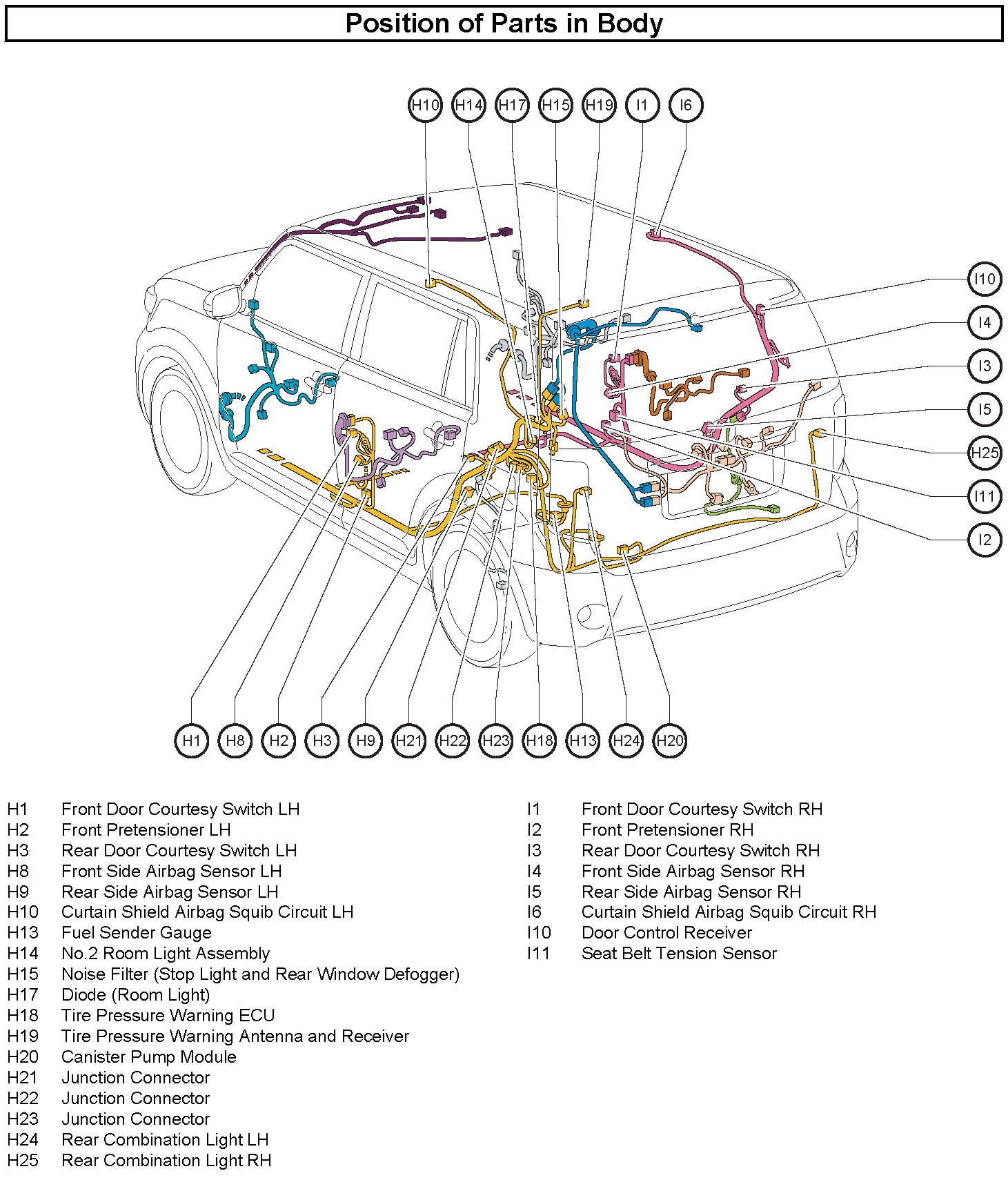 Position of Parts in Body

H10 H14 H17 H15 H19 I1 I6

I10
I4
I3
I5
H25
I11
I2

H1 H8 H2 H3 H9 H21 H22 H23 H18 H13 H24 H20

H1 Front Door Courtesy Switch LH
H2 Front Pretensioner LH
H3 Rear Door Courtesy Switch LH
H8 Front Side Airbag Sensor LH
H9 Rear Side Airbag Sensor LH
H10 Curtain Shield Airbag Squib Circuit LH
H13 Fuel Sender Gauge
H14 No.2 Room Light Assembly
H15 Noise Filter (Stop Light and Rear Window Defogger)
H17 Diode (Room Light)
H18 Tire Pressure Warning ECU
H19 Tire Pressure Warning Antenna and Receiver
H20 Canister Pump Module
H21 Junction Connector
H22 Junction Connector
H23 Junction Connector
H24 Rear Combination Light LH
H25 Rear Combination Light RH

I1 Front Door Courtesy Switch RH
I2 Front Pretensioner RH
I3 Rear Door Courtesy Switch RH
I4 Front Side Airbag Sensor RH
I5 Rear Side Airbag Sensor RH
I6 Curtain Shield Airbag Squib Circuit RH
I10 Door Control Receiver
I11 Seat Belt Tension Sensor