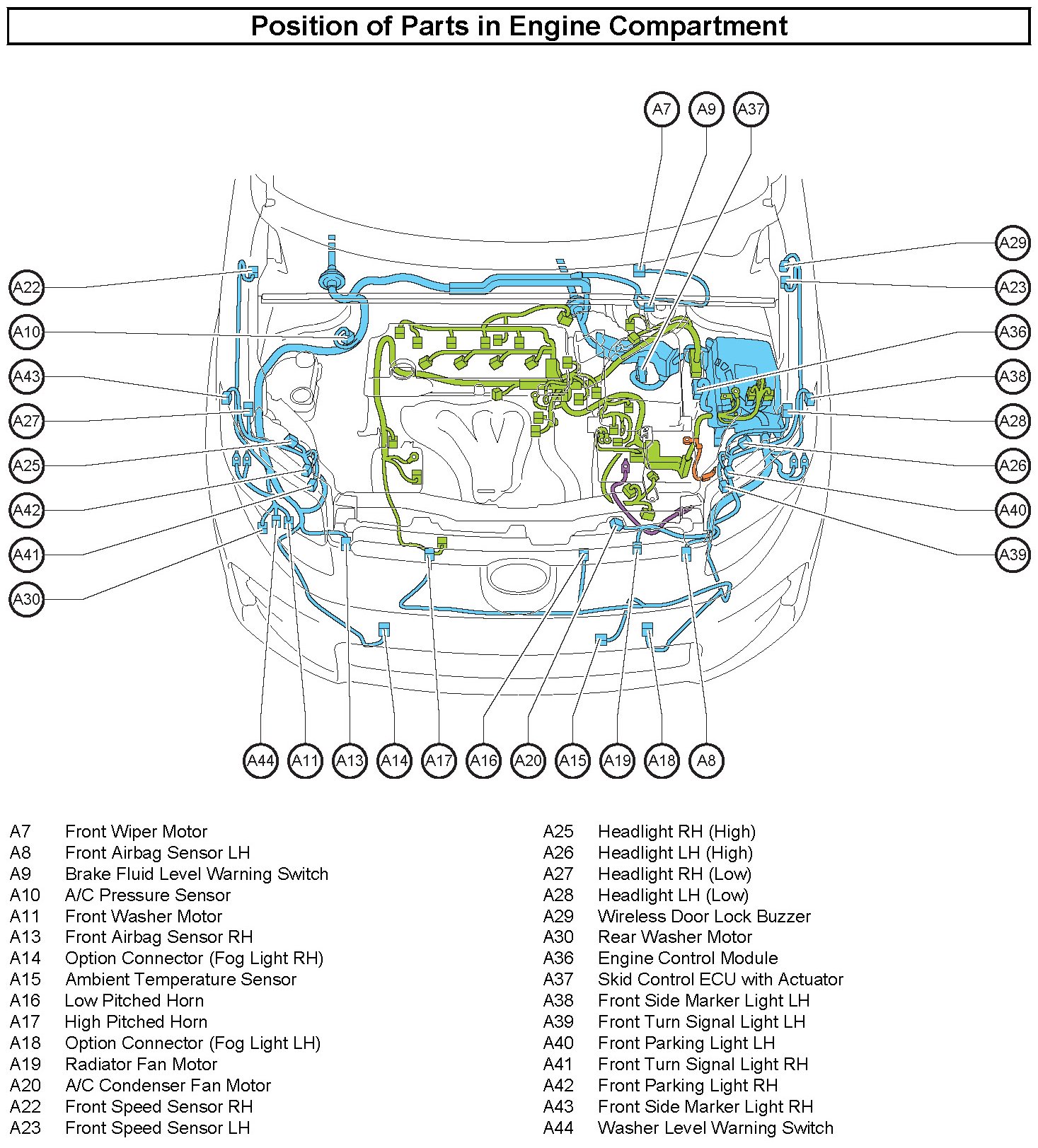 Position of Parts in Engine Compartment

A7 A9 A37

A22
A10
A43
A27
A25
A42
A41
A30

A29
A23
A36
A38
A28
A26
A40
A39

A44 A11 A13 A14 A17 A16 A20 A15 A19 A18 A8

A7 Front Wiper Motor
A8 Front Airbag Sensor LH
A9 Brake Fluid Level Warning Switch
A10 A/C Pressure Sensor
A11 Front Washer Motor
A13 Front Airbag Sensor RH
A14 Option Connector (Fog Light RH)
A15 Ambient Temperature Sensor
A16 Low Pitched Horn
A17 High Pitched Horn
A18 Option Connector (Fog Light LH)
A19 Radiator Fan Motor
A20 A/C Condenser Fan Motor
A22 Front Speed Sensor RH
A23 Front Speed Sensor LH

A25 Headlight RH (High)
A26 Headlight LH (High)
A27 Headlight RH (Low)
A28 Headlight LH (Low)
A29 Wireless Door Lock Buzzer
A30 Rear Washer Motor
A36 Engine Control Module
A37 Skid Control ECU with Actuator
A38 Front Side Marker Light LH
A39 Front Turn Signal Light LH
A40 Front Parking Light LH
A41 Front Turn Signal Light RH
A42 Front Parking Light RH
A43 Front Side Marker Light RH
A44 Washer Level Warning Switch