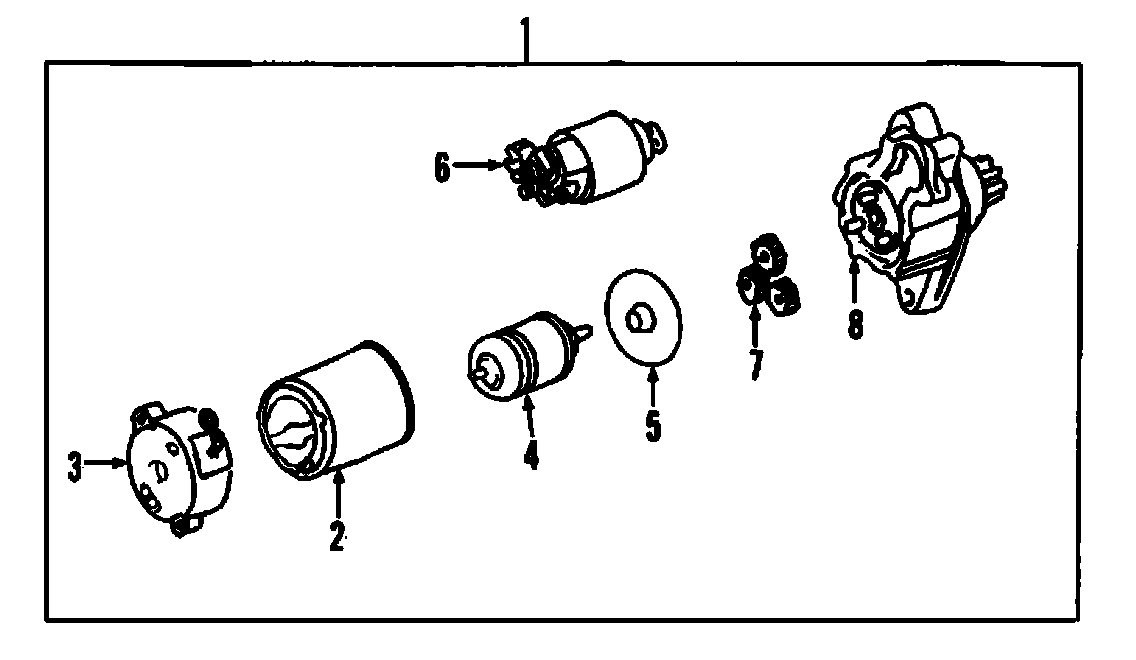 1
6
8
7
5
4
3
2