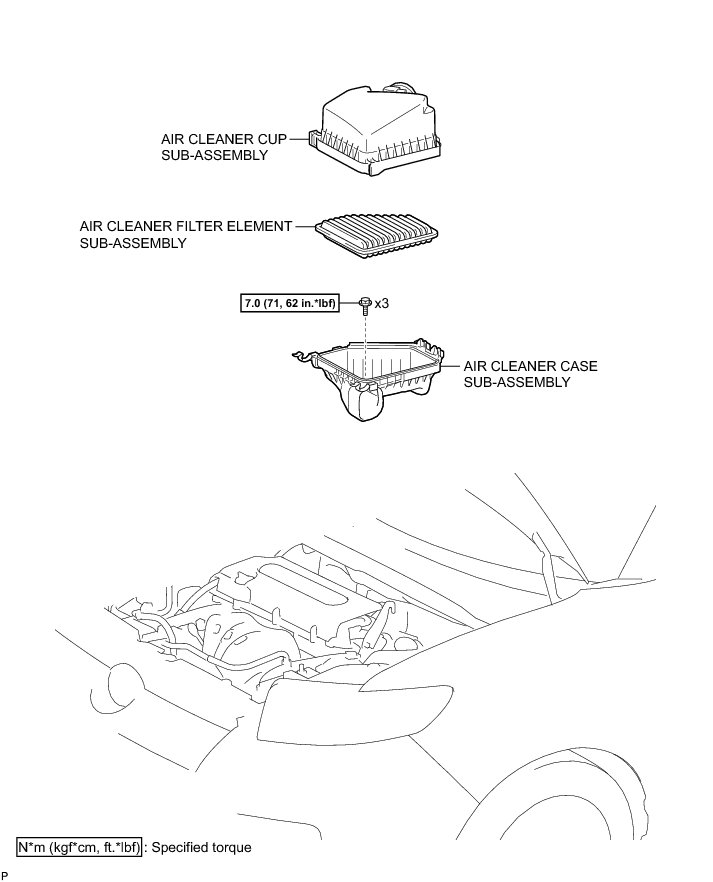 AIR CLEANER CUP SUB-ASSEMBLY

AIR CLEANER FILTER ELEMENT SUB-ASSEMBLY

7.0 (71, 62 in.*lbf)

x3

AIR CLEANER CASE SUB-ASSEMBLY

N*m (kgf*cm, ft.*lbf) : Specified torque

P