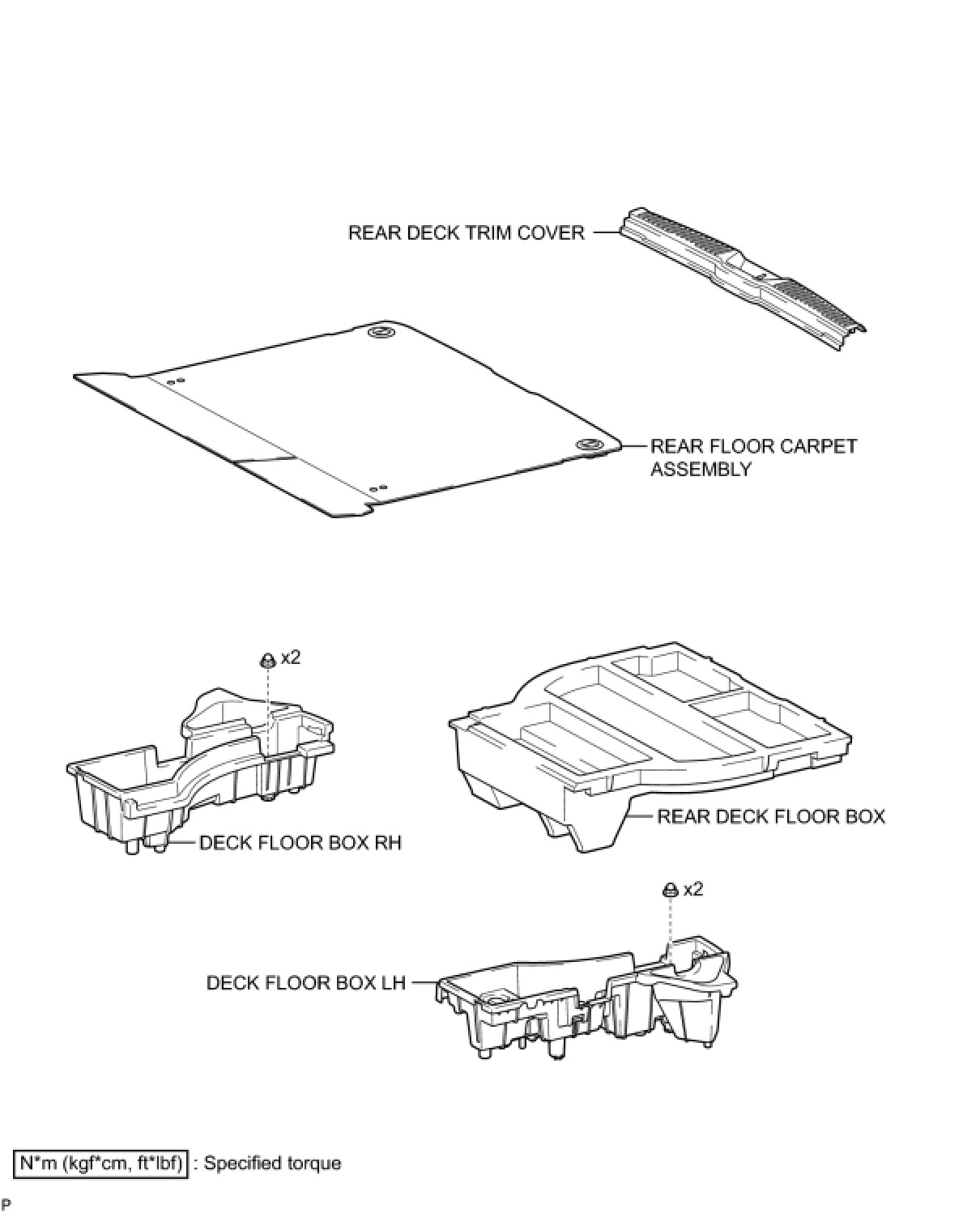 REAR DECK TRIM COVER

REAR FLOOR CARPET ASSEMBLY

x2

DECK FLOOR BOX RH

REAR DECK FLOOR BOX

x2

DECK FLOOR BOX LH

N*m (kgf*cm, ft*lbf) : Specified torque

P