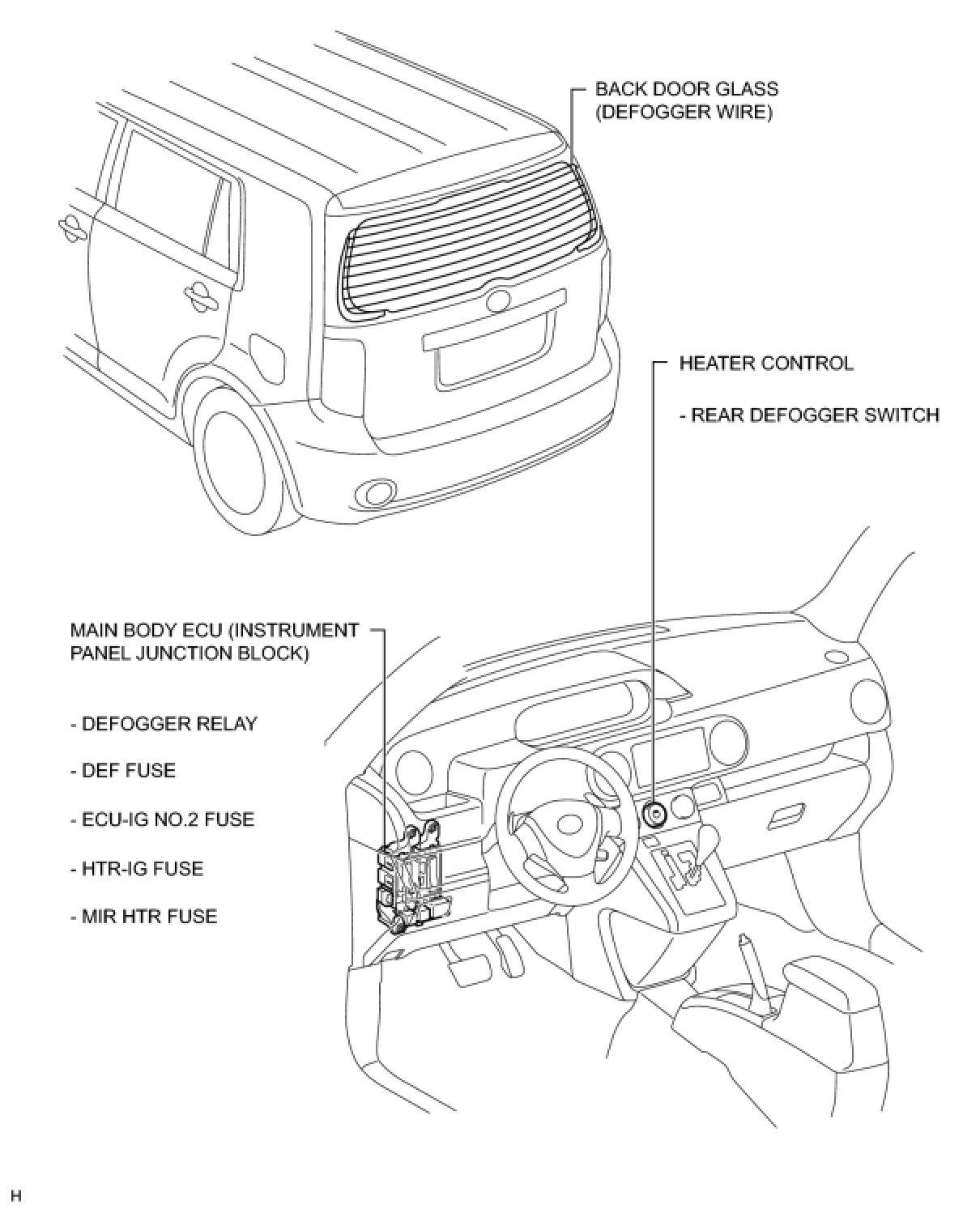 BACK DOOR GLASS (DEFOGGER WIRE)

HEATER CONTROL

- REAR DEFOGGER SWITCH

MAIN BODY ECU (INSTRUMENT PANEL JUNCTION BLOCK)

- DEFOGGER RELAY

- DEF FUSE

- ECU-IG NO.2 FUSE

- HTR-IG FUSE

- MIR HTR FUSE

H