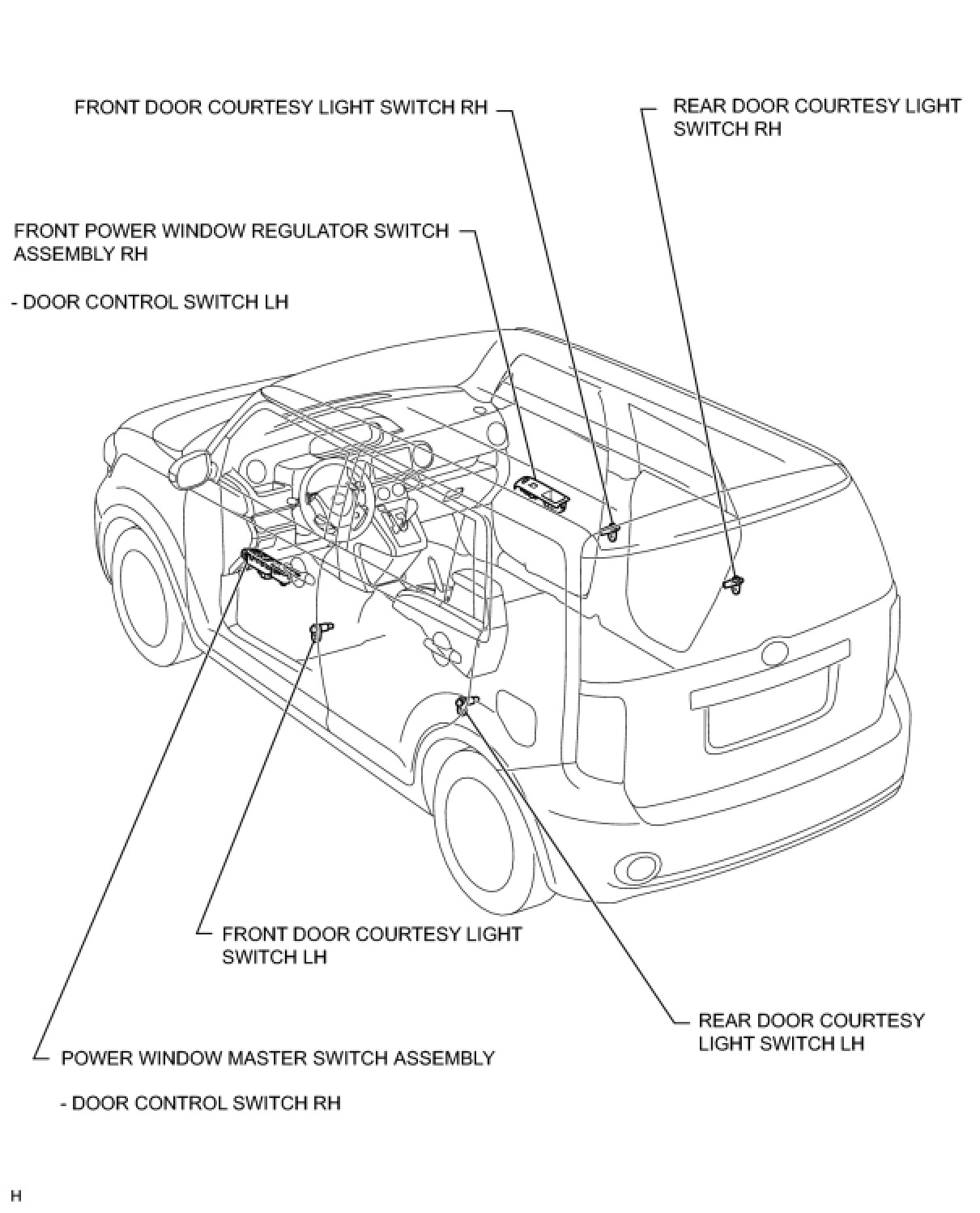 FRONT DOOR COURTESY LIGHT SWITCH RH

REAR DOOR COURTESY LIGHT SWITCH RH

FRONT POWER WINDOW REGULATOR SWITCH ASSEMBLY RH

- DOOR CONTROL SWITCH LH

FRONT DOOR COURTESY LIGHT SWITCH LH

REAR DOOR COURTESY LIGHT SWITCH LH

POWER WINDOW MASTER SWITCH ASSEMBLY

- DOOR CONTROL SWITCH RH

H