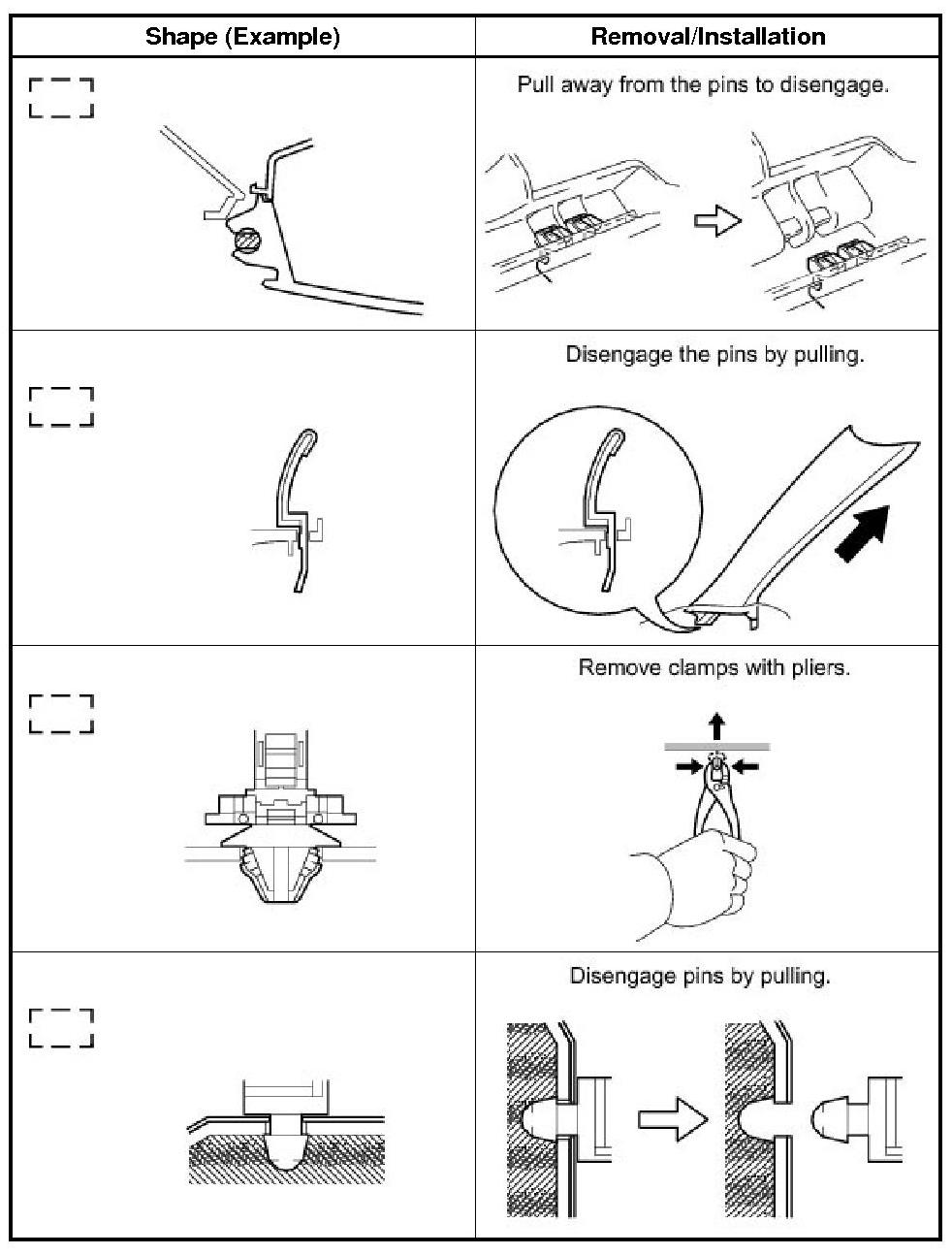 | Shape (Example) | Removal/Installation |
|---|---|
| | Pull away from the pins to disengage. |
| | Disengage the pins by pulling. |
| | Remove clamps with pliers. |
| | Disengage pins by pulling. |