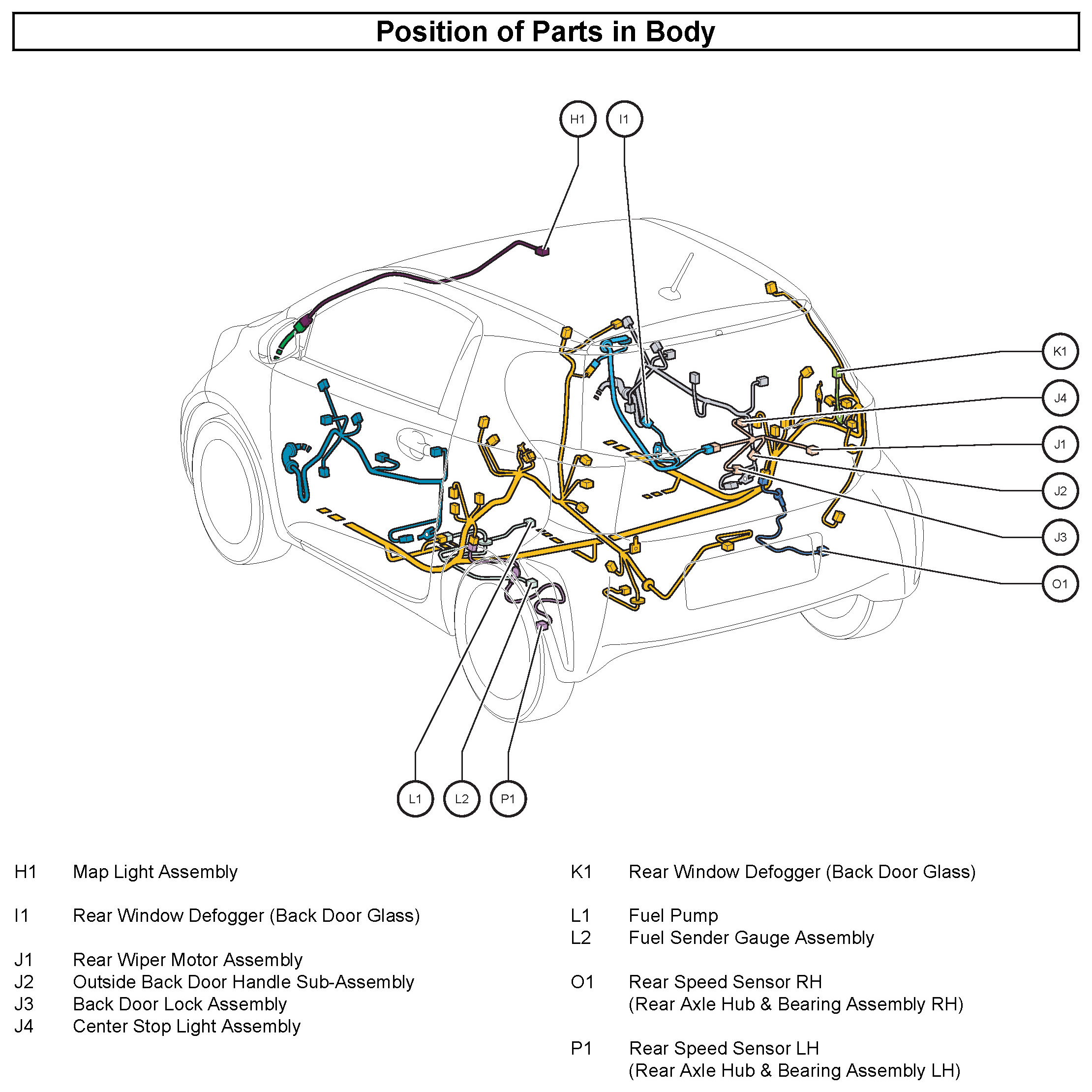 Position of Parts in Body

H1

I1

K1

J4

J1

J2

J3

O1

L1

L2

P1

H1 Map Light Assembly

I1 Rear Window Defogger (Back Door Glass)

J1 Rear Wiper Motor Assembly
J2 Outside Back Door Handle Sub-Assembly
J3 Back Door Lock Assembly
J4 Center Stop Light Assembly

K1 Rear Window Defogger (Back Door Glass)

L1 Fuel Pump
L2 Fuel Sender Gauge Assembly

O1 Rear Speed Sensor RH (Rear Axle Hub & Bearing Assembly RH)

P1 Rear Speed Sensor LH (Rear Axle Hub & Bearing Assembly LH)