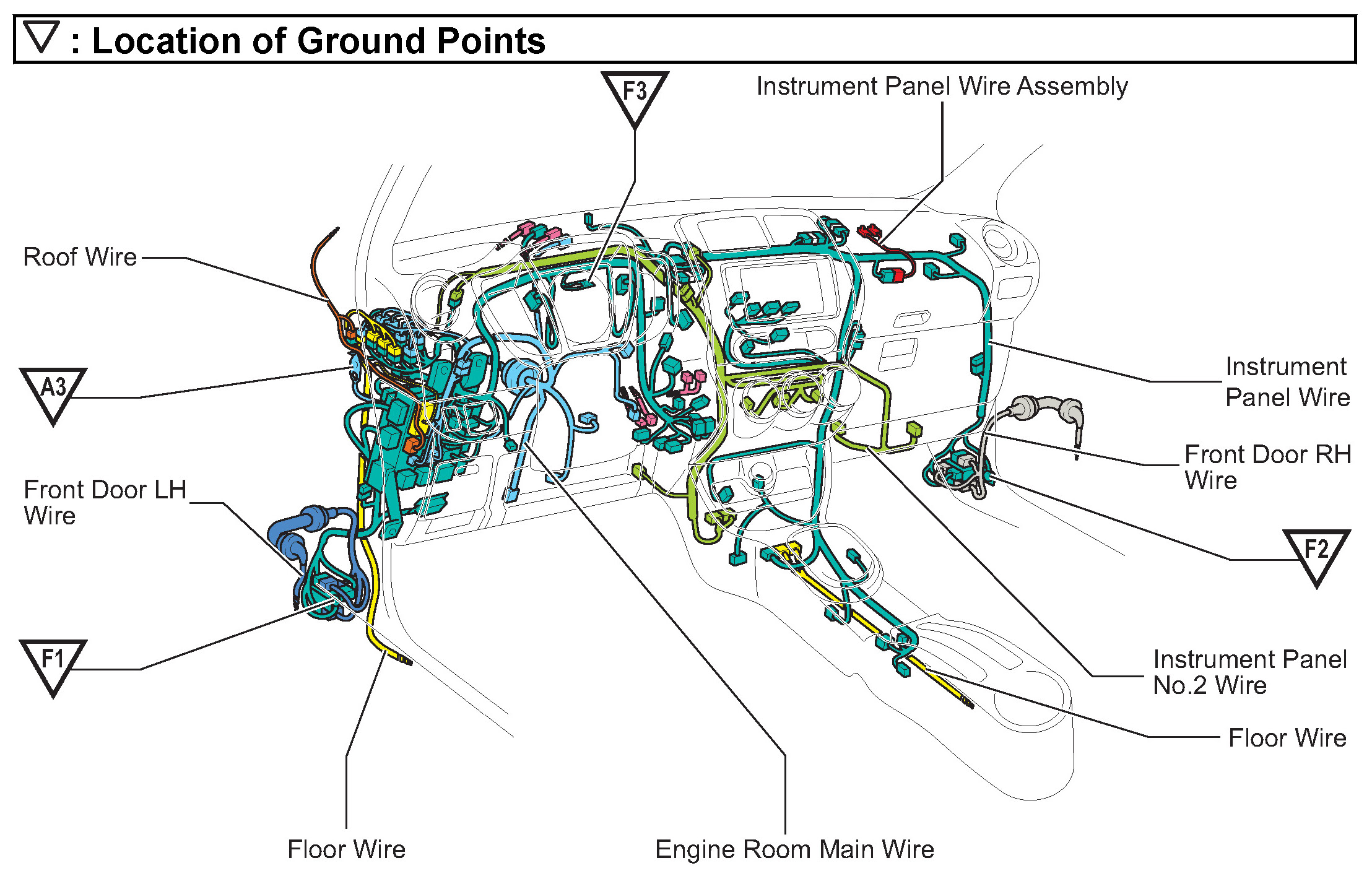 ▽ : Location of Ground Points

F3

Instrument Panel Wire Assembly

Roof Wire

A3

Instrument Panel Wire

Front Door RH Wire

Front Door LH Wire

F2

F1

Instrument Panel No.2 Wire

Floor Wire

Floor Wire

Engine Room Main Wire