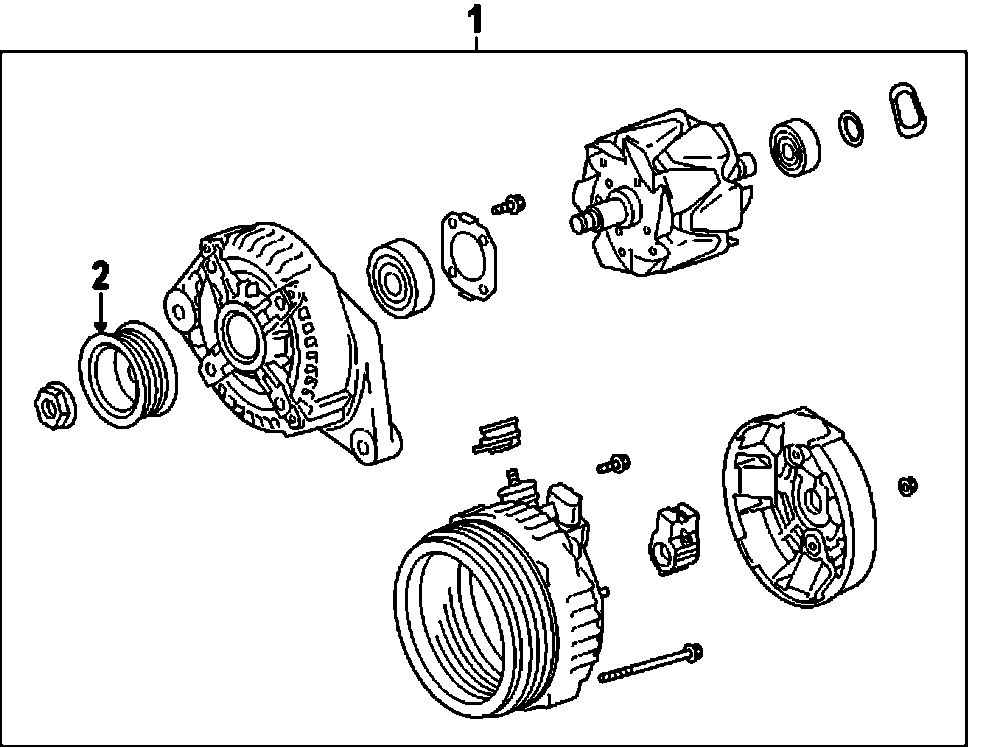 1

2