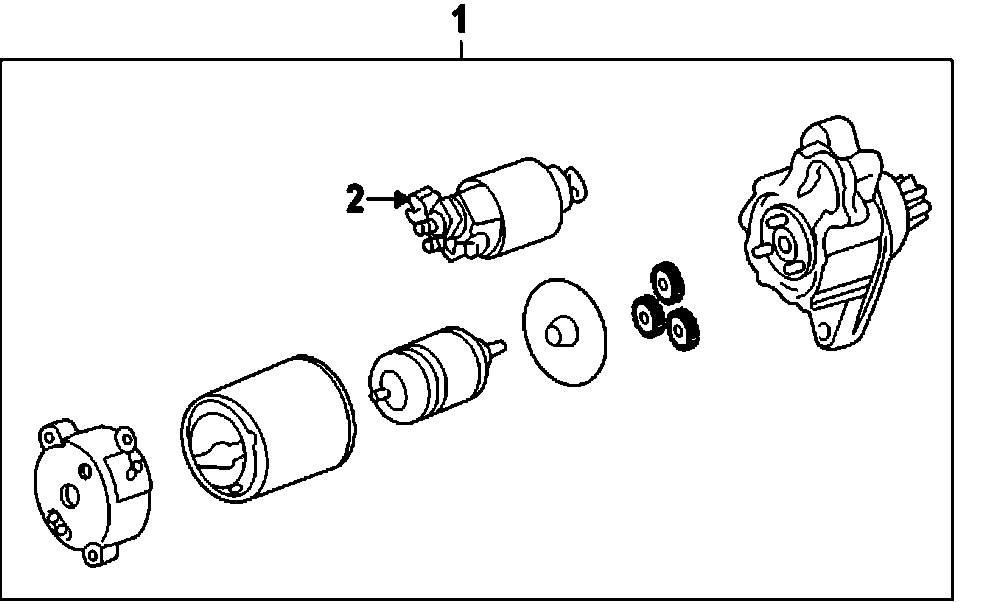 1

2