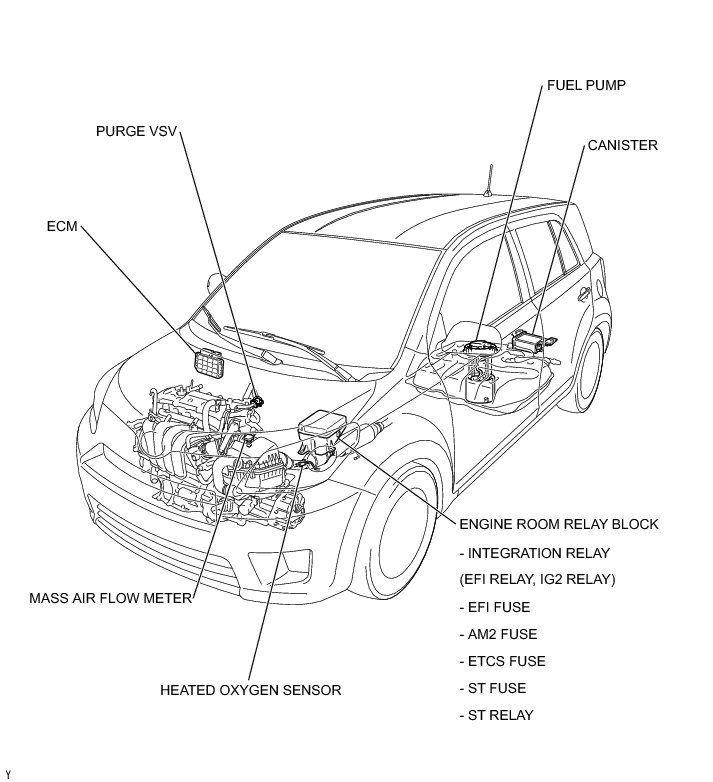 FUEL PUMP

PURGE VSV

CANISTER

ECM

ENGINE ROOM RELAY BLOCK
- INTEGRATION RELAY
(EFI RELAY, IG2 RELAY)
- EFI FUSE
- AM2 FUSE
- ETCS FUSE
- ST FUSE
- ST RELAY

MASS AIR FLOW METER

HEATED OXYGEN SENSOR

Y