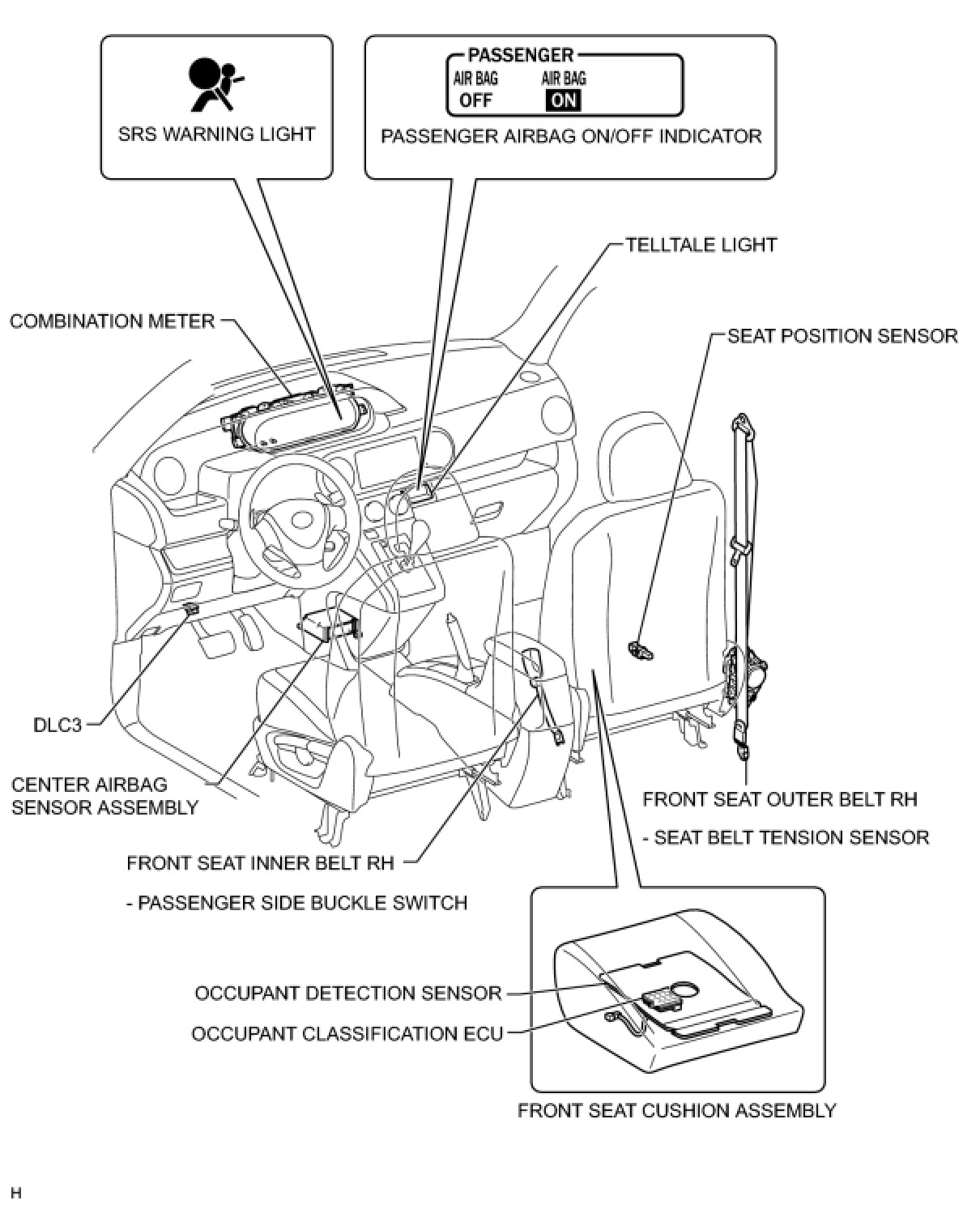 SRS WARNING LIGHT

PASSENGER
AIR BAG OFF
AIR BAG ON

PASSENGER AIRBAG ON/OFF INDICATOR

TELLTALE LIGHT

COMBINATION METER

SEAT POSITION SENSOR

DLC3

CENTER AIRBAG SENSOR ASSEMBLY

FRONT SEAT OUTER BELT RH

- SEAT BELT TENSION SENSOR

FRONT SEAT INNER BELT RH

- PASSENGER SIDE BUCKLE SWITCH

OCCUPANT DETECTION SENSOR

OCCUPANT CLASSIFICATION ECU

FRONT SEAT CUSHION ASSEMBLY

H