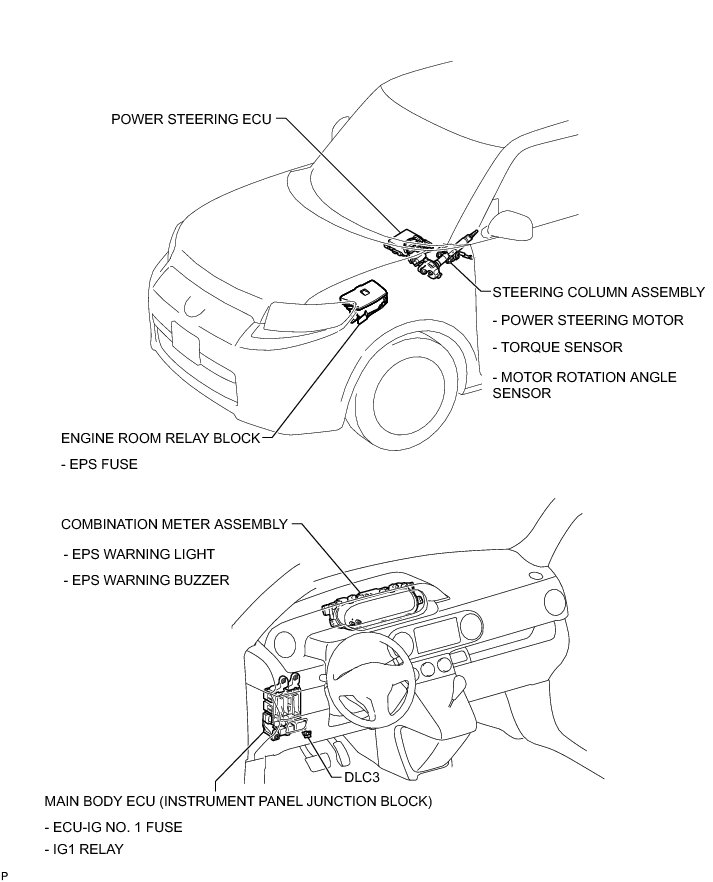 POWER STEERING ECU

STEERING COLUMN ASSEMBLY

- POWER STEERING MOTOR

- TORQUE SENSOR

- MOTOR ROTATION ANGLE SENSOR

ENGINE ROOM RELAY BLOCK

- EPS FUSE

COMBINATION METER ASSEMBLY

- EPS WARNING LIGHT

- EPS WARNING BUZZER

DLC3

MAIN BODY ECU (INSTRUMENT PANEL JUNCTION BLOCK)

- ECU-IG NO. 1 FUSE

- IG1 RELAY

P