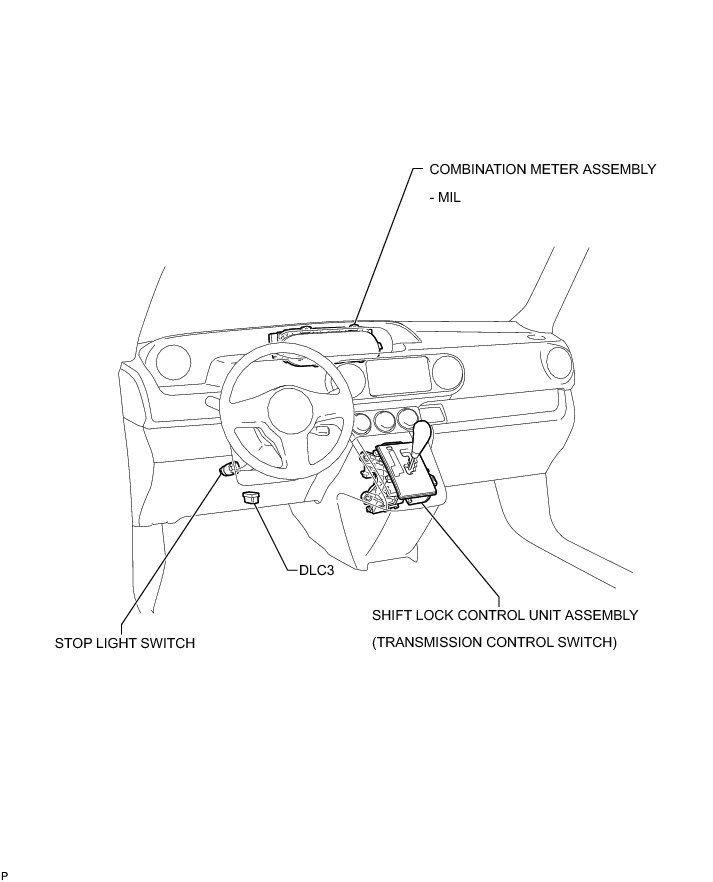 COMBINATION METER ASSEMBLY
- MIL

DLC3

SHIFT LOCK CONTROL UNIT ASSEMBLY
(TRANSMISSION CONTROL SWITCH)

STOP LIGHT SWITCH

P