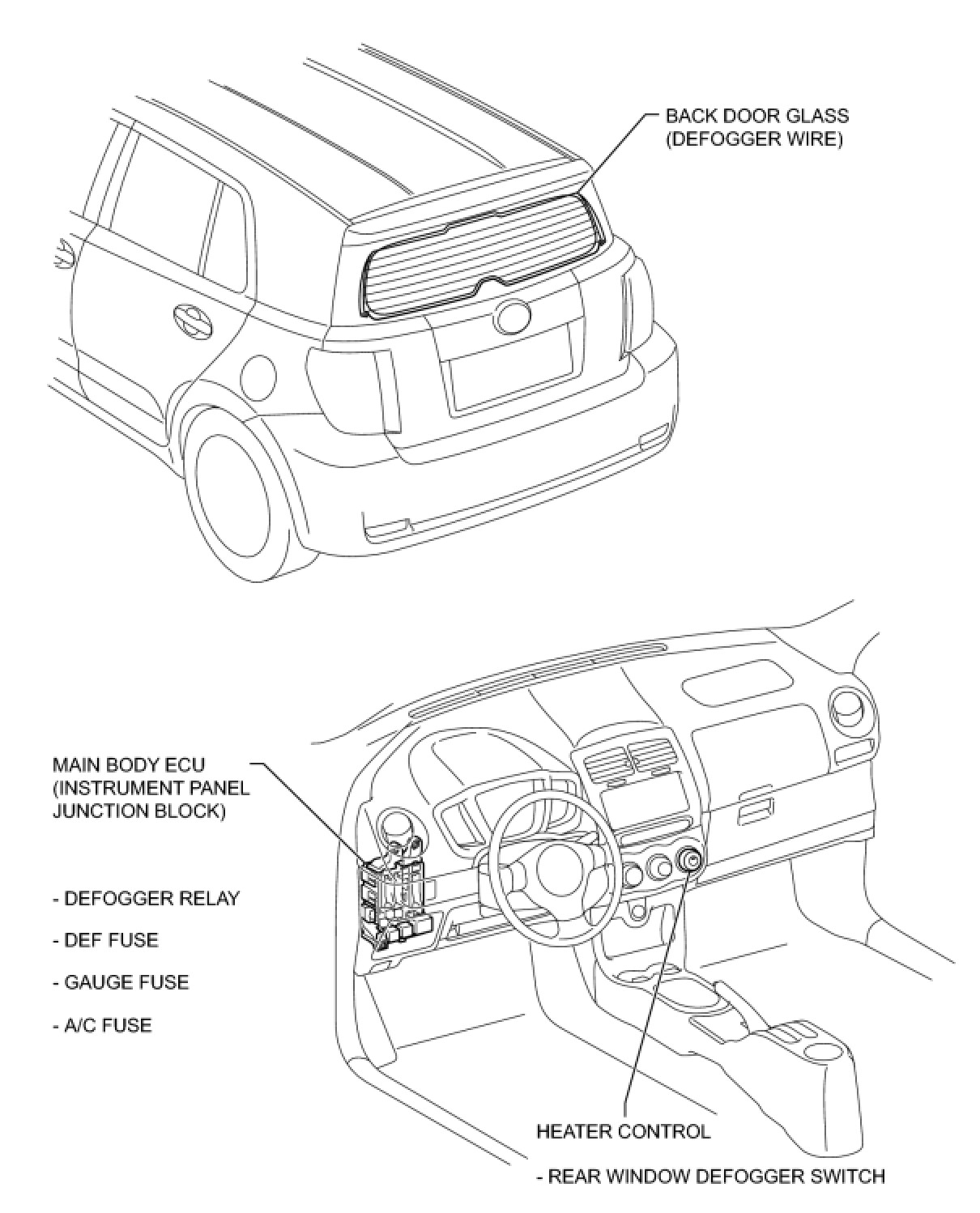 BACK DOOR GLASS
(DEFOGGER WIRE)

MAIN BODY ECU
(INSTRUMENT PANEL
JUNCTION BLOCK)

- DEFOGGER RELAY

- DEF FUSE

- GAUGE FUSE

- A/C FUSE

HEATER CONTROL

- REAR WINDOW DEFOGGER SWITCH