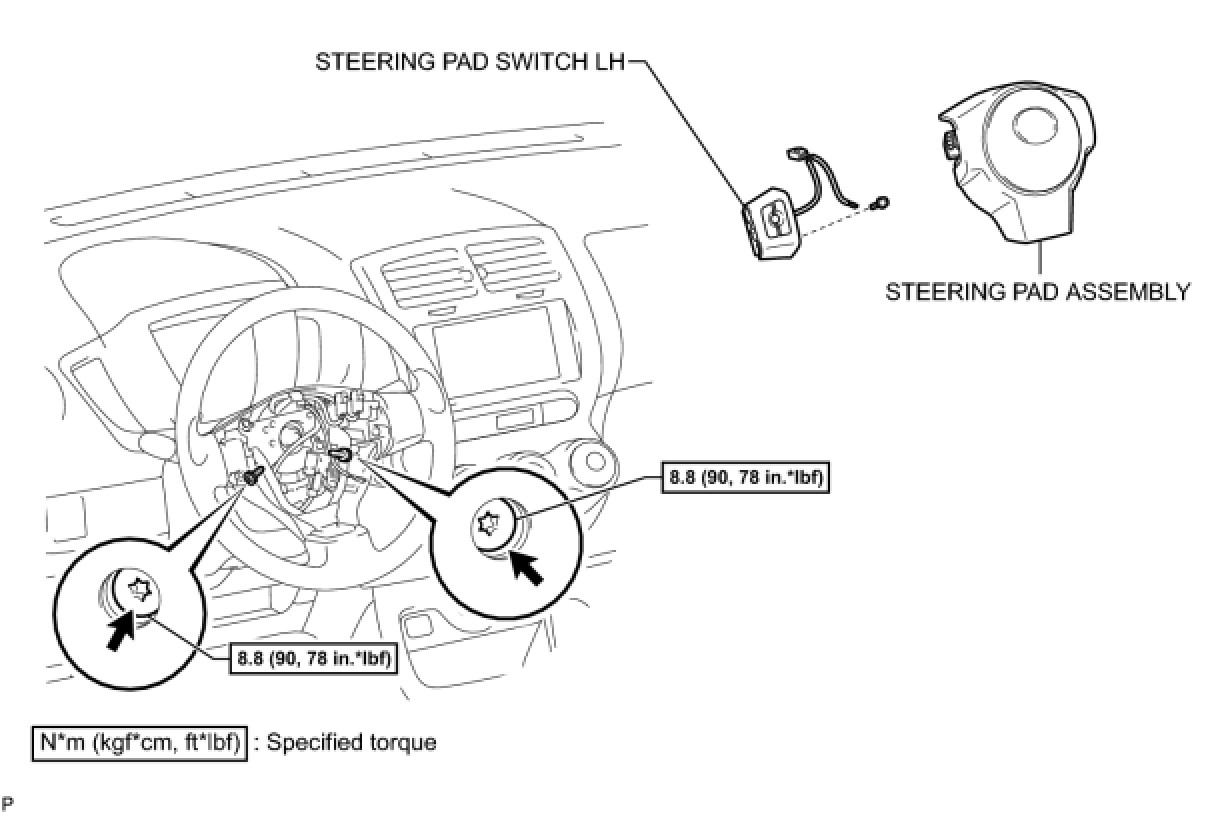 STEERING PAD SWITCH LH

STEERING PAD ASSEMBLY

8.8 (90, 78 in.*lbf)

8.8 (90, 78 in.*lbf)

N*m (kgf*cm, ft*lbf) : Specified torque

P