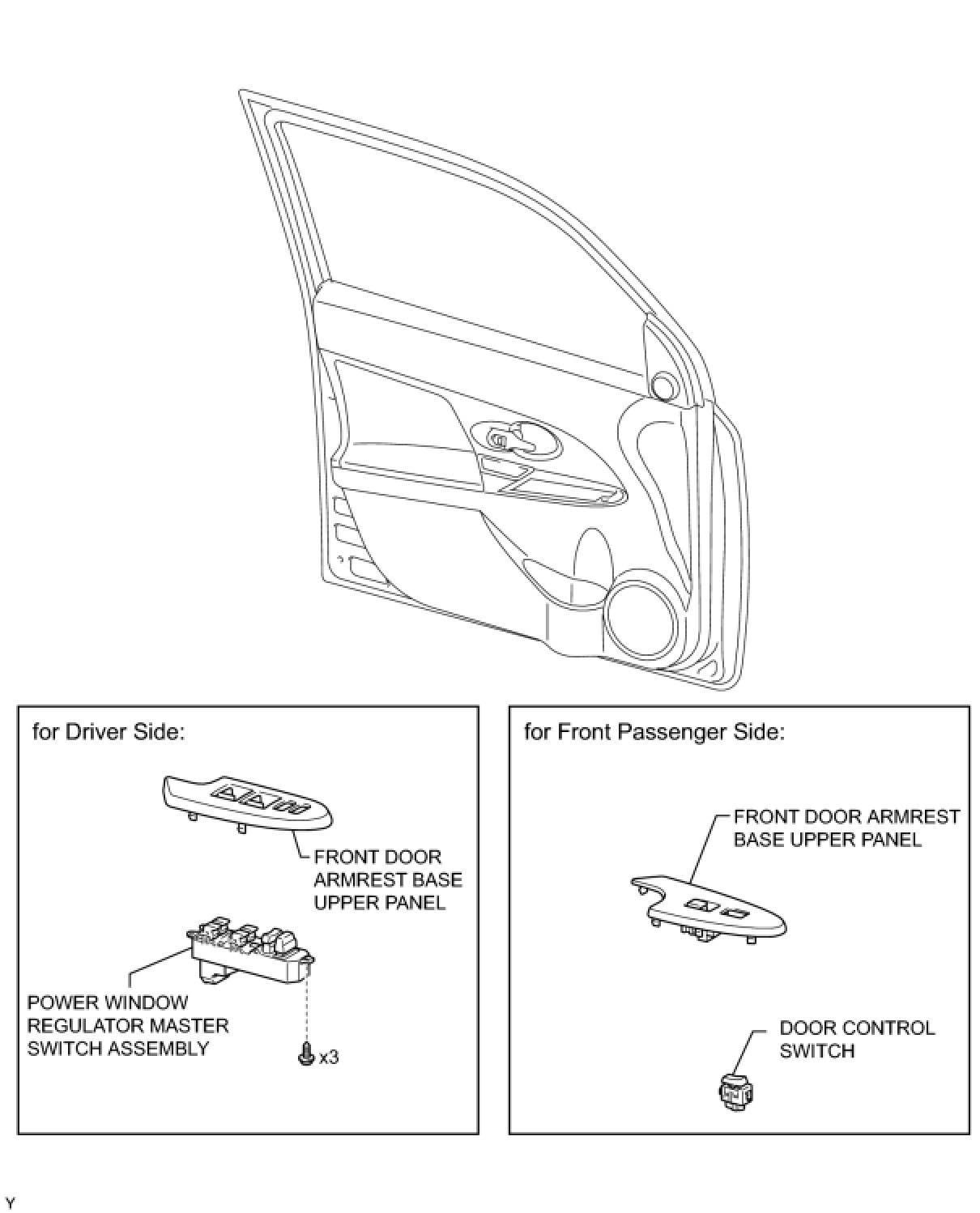 for Driver Side:

FRONT DOOR ARMREST BASE UPPER PANEL

POWER WINDOW REGULATOR MASTER SWITCH ASSEMBLY

x3

for Front Passenger Side:

FRONT DOOR ARMREST BASE UPPER PANEL

DOOR CONTROL SWITCH

Y