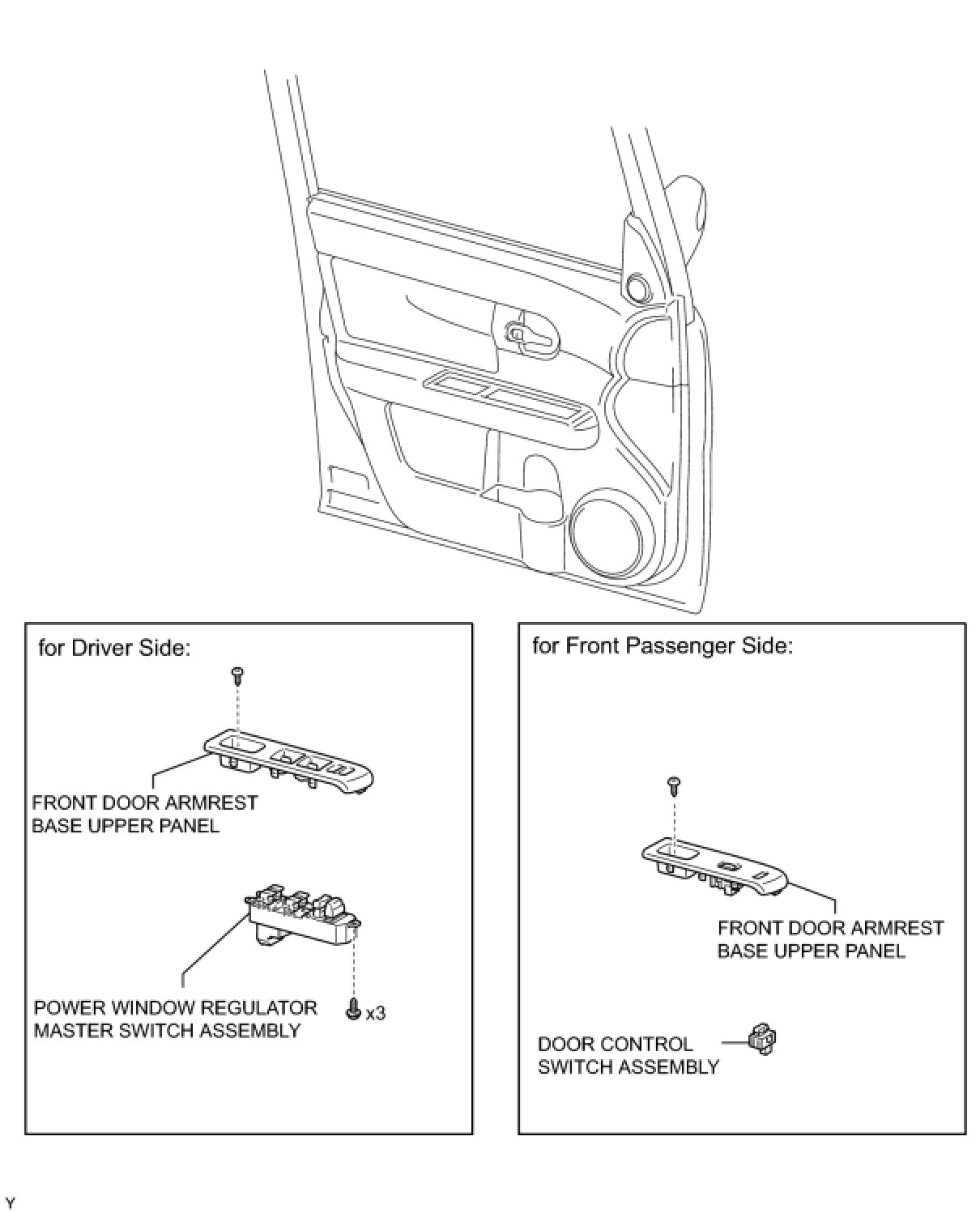 for Driver Side:

FRONT DOOR ARMREST BASE UPPER PANEL

POWER WINDOW REGULATOR MASTER SWITCH ASSEMBLY

x3

for Front Passenger Side:

FRONT DOOR ARMREST BASE UPPER PANEL

DOOR CONTROL SWITCH ASSEMBLY

Y