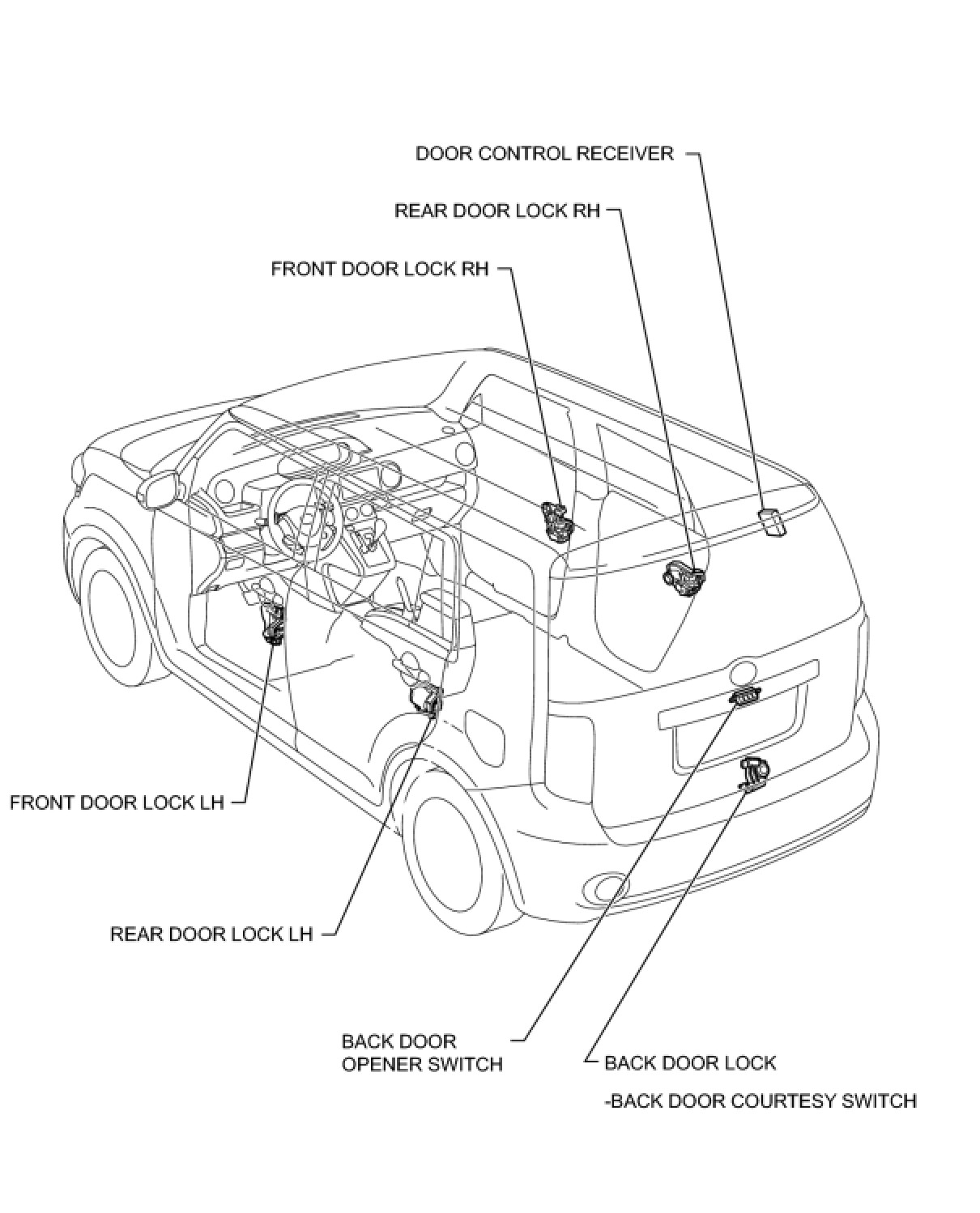 DOOR CONTROL RECEIVER

REAR DOOR LOCK RH

FRONT DOOR LOCK RH

FRONT DOOR LOCK LH

REAR DOOR LOCK LH

BACK DOOR
OPENER SWITCH

BACK DOOR LOCK

-BACK DOOR COURTESY SWITCH