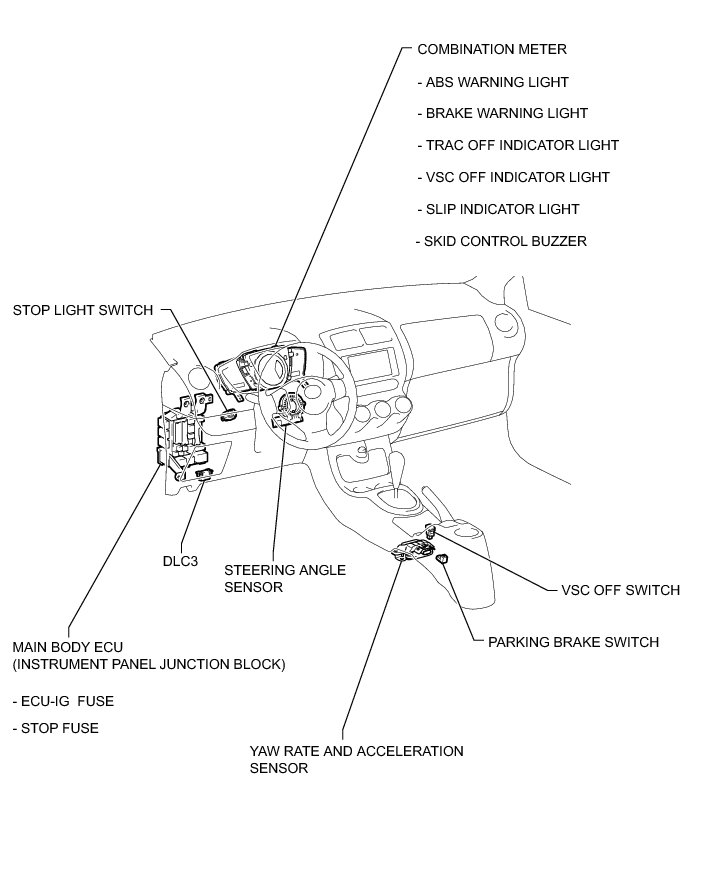 COMBINATION METER

- ABS WARNING LIGHT

- BRAKE WARNING LIGHT

- TRAC OFF INDICATOR LIGHT

- VSC OFF INDICATOR LIGHT

- SLIP INDICATOR LIGHT

- SKID CONTROL BUZZER

STOP LIGHT SWITCH

DLC3

STEERING ANGLE SENSOR

VSC OFF SWITCH

PARKING BRAKE SWITCH

MAIN BODY ECU
(INSTRUMENT PANEL JUNCTION BLOCK)

- ECU-IG FUSE

- STOP FUSE

YAW RATE AND ACCELERATION SENSOR