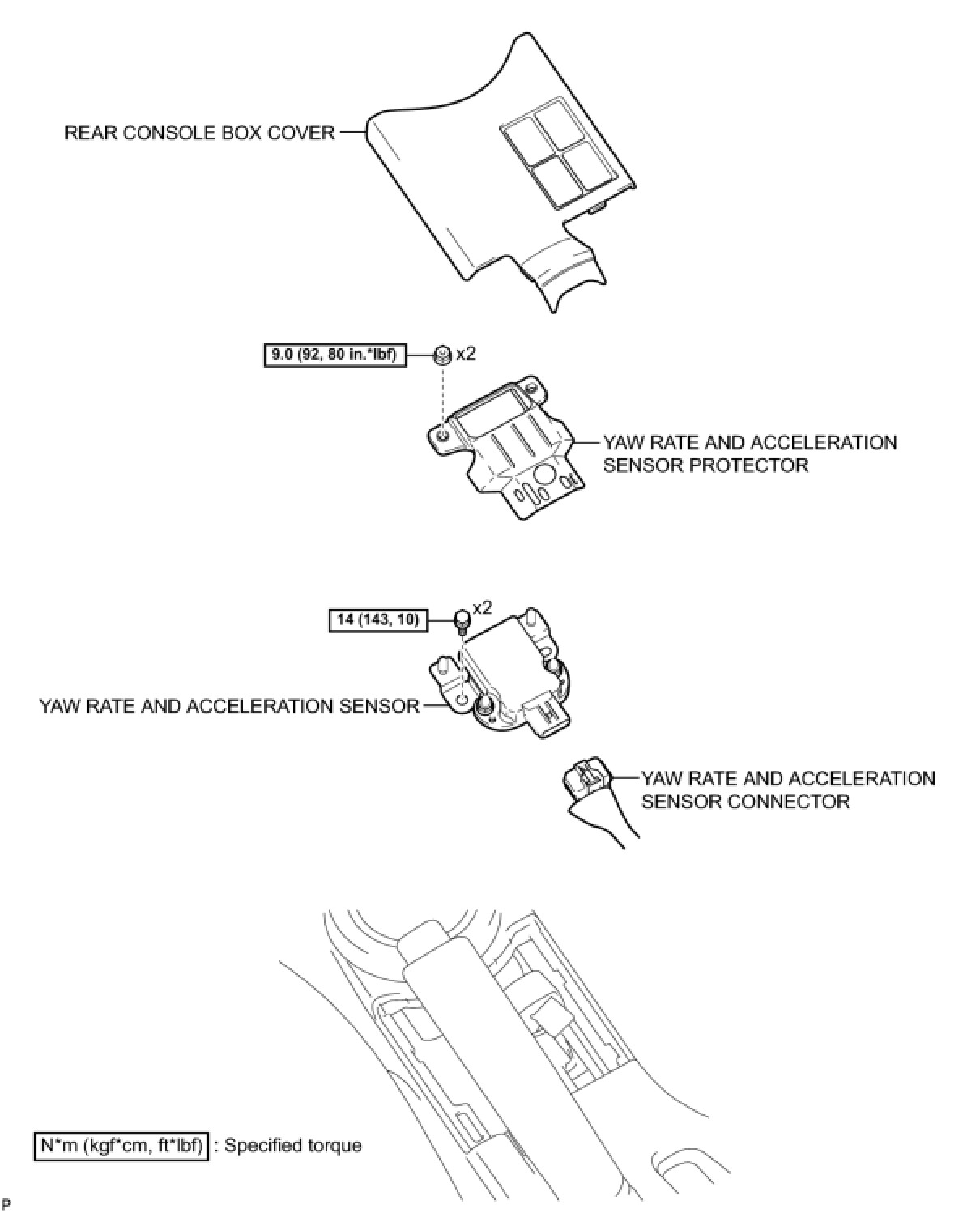 REAR CONSOLE BOX COVER

9.0 (92, 80 in.*lbf)

x2

YAW RATE AND ACCELERATION SENSOR PROTECTOR

14 (143, 10)

x2

YAW RATE AND ACCELERATION SENSOR

YAW RATE AND ACCELERATION SENSOR CONNECTOR

N*m (kgf*cm, ft*lbf) : Specified torque

P