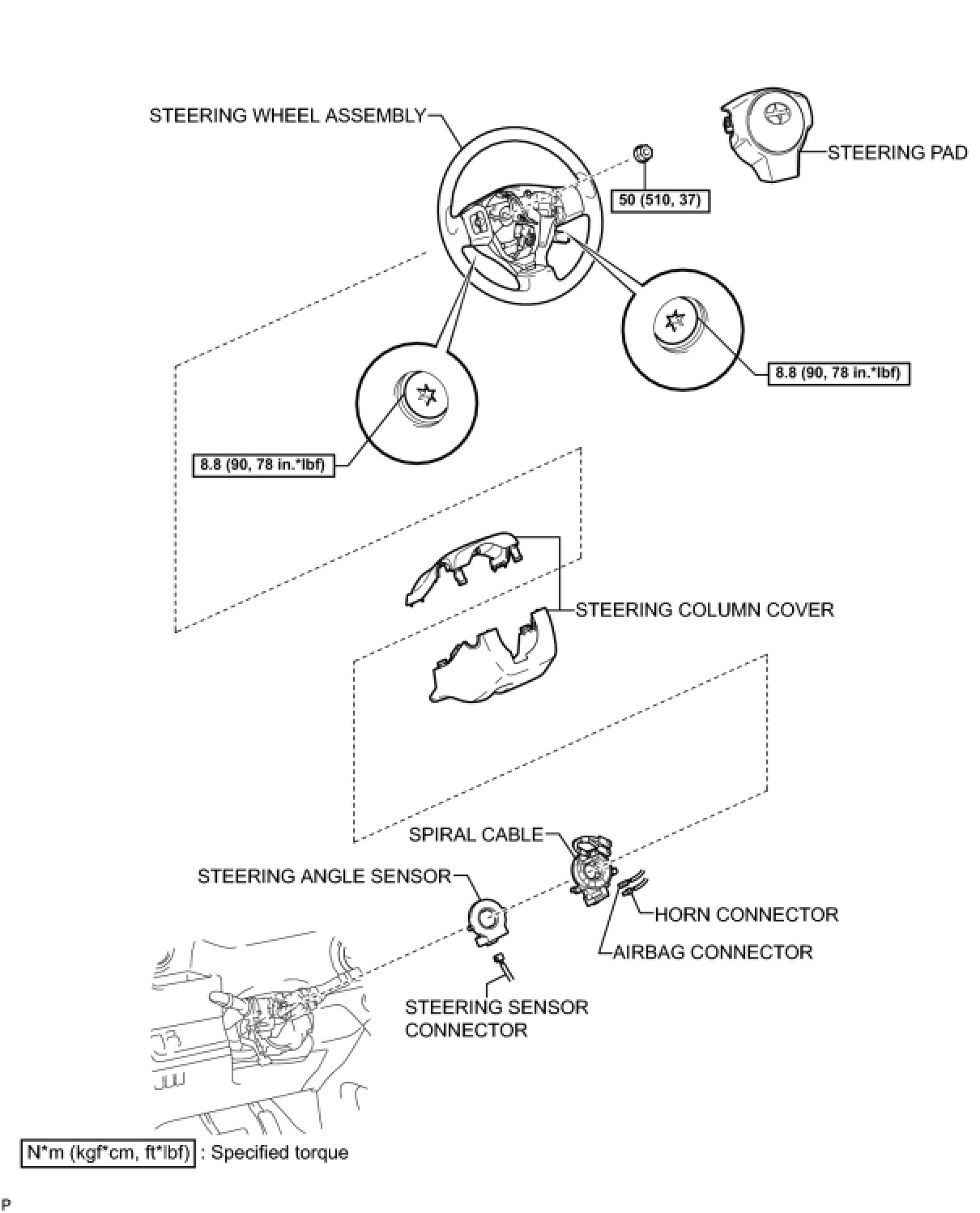 STEERING WHEEL ASSEMBLY

STEERING PAD

50 (510, 37)

8.8 (90, 78 in.*lbf)

8.8 (90, 78 in.*lbf)

STEERING COLUMN COVER

SPIRAL CABLE

STEERING ANGLE SENSOR

HORN CONNECTOR

AIRBAG CONNECTOR

STEERING SENSOR CONNECTOR

N*m (kgf*cm, ft*lbf) : Specified torque

P