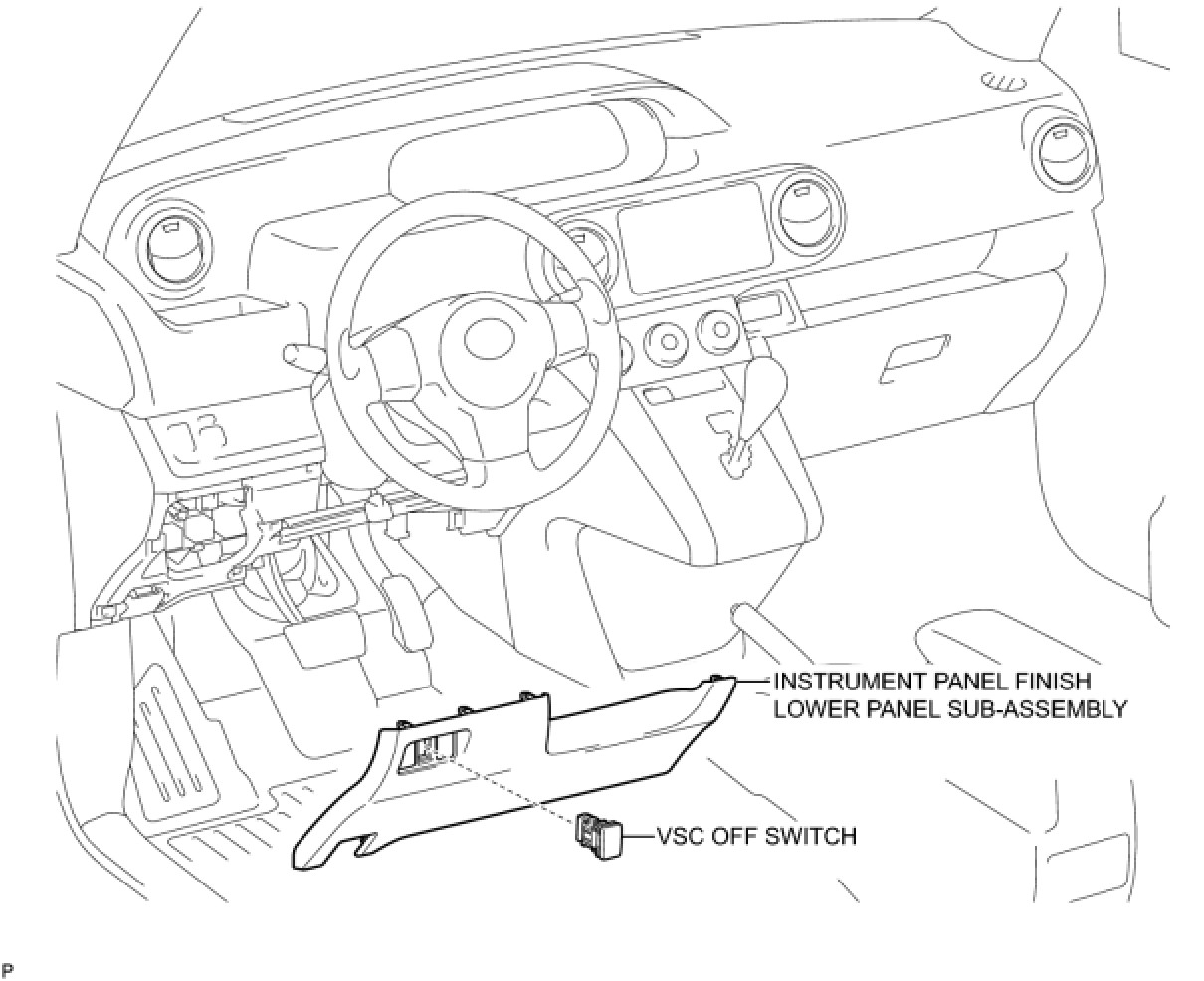 INSTRUMENT PANEL FINISH LOWER PANEL SUB-ASSEMBLY

VSC OFF SWITCH

P