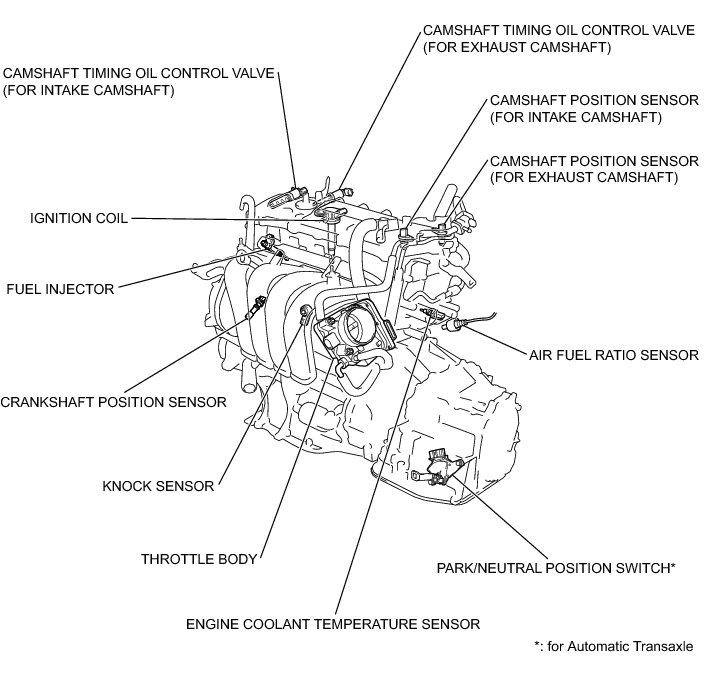 CAMSHAFT TIMING OIL CONTROL VALVE (FOR EXHAUST CAMSHAFT)

CAMSHAFT TIMING OIL CONTROL VALVE (FOR INTAKE CAMSHAFT)

CAMSHAFT POSITION SENSOR (FOR INTAKE CAMSHAFT)

CAMSHAFT POSITION SENSOR (FOR EXHAUST CAMSHAFT)

IGNITION COIL

FUEL INJECTOR

AIR FUEL RATIO SENSOR

CRANKSHAFT POSITION SENSOR

KNOCK SENSOR

THROTTLE BODY

PARK/NEUTRAL POSITION SWITCH*

ENGINE COOLANT TEMPERATURE SENSOR

*: for Automatic Transaxle