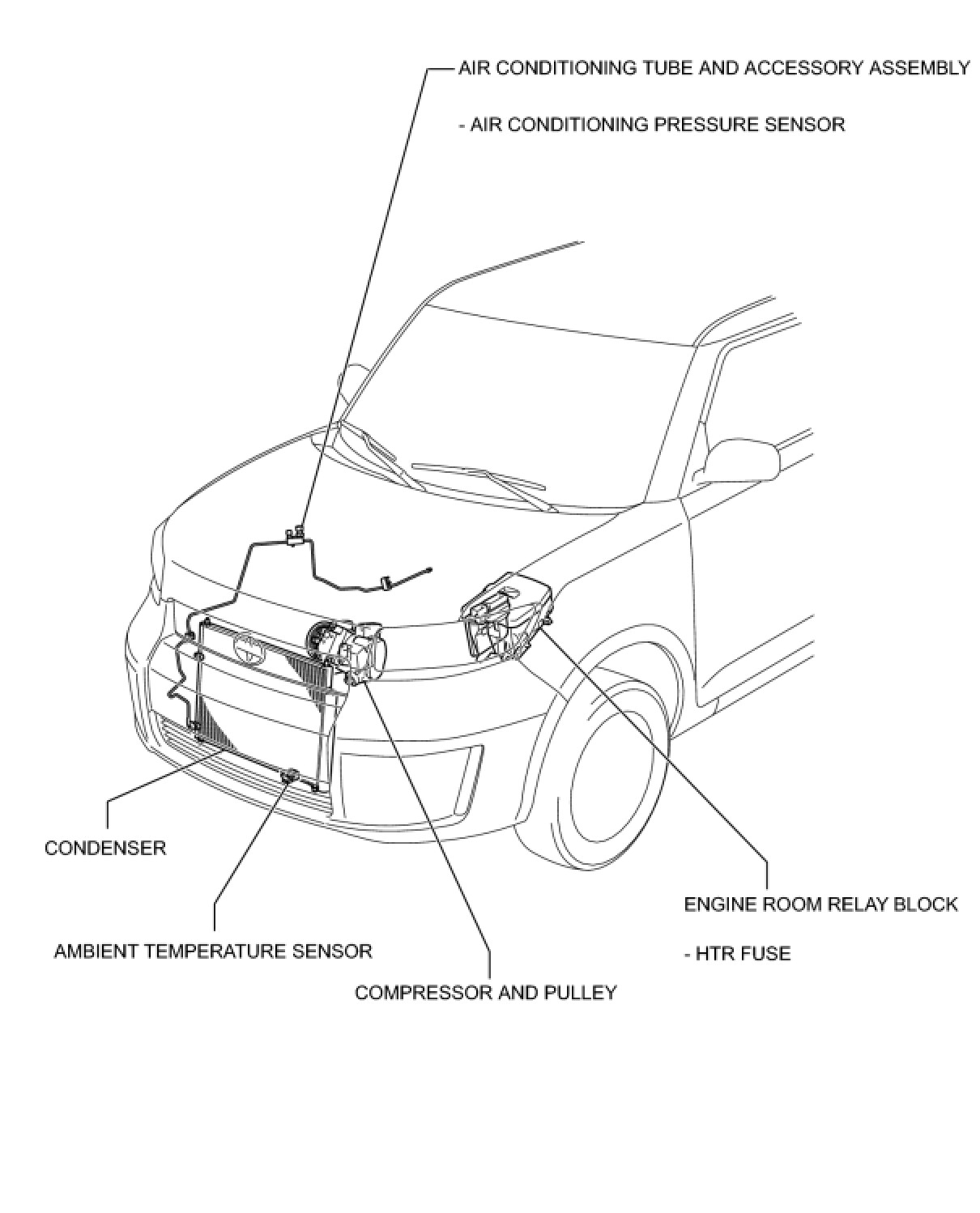 AIR CONDITIONING TUBE AND ACCESSORY ASSEMBLY

- AIR CONDITIONING PRESSURE SENSOR

CONDENSER

AMBIENT TEMPERATURE SENSOR

COMPRESSOR AND PULLEY

ENGINE ROOM RELAY BLOCK

- HTR FUSE